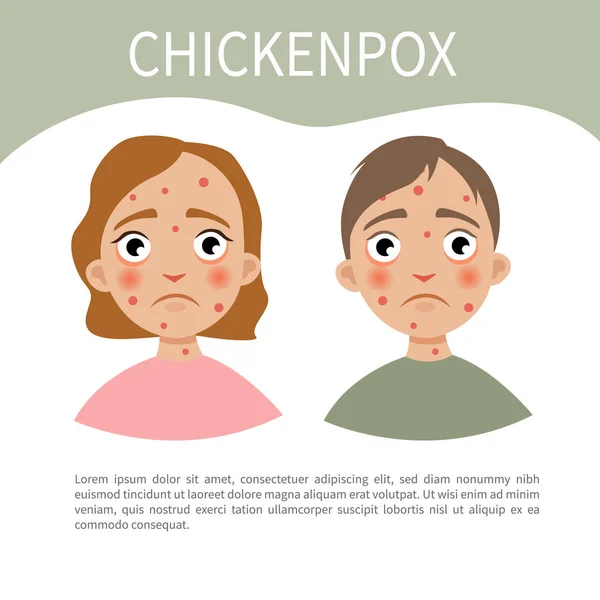 CHICKENPOX

Lorem ipsum dolor sit amet, consectetuer adipiscing elit, sed diam nonummy nibh euismod tincidunt ut laoreet dolore magna aliquam erat volutpat. Ut wisi enim ad minim veniam, quis nostrud exerci tation ullamcorper suscipit lobortis nisl ut aliquip ex ea commodo consequat.