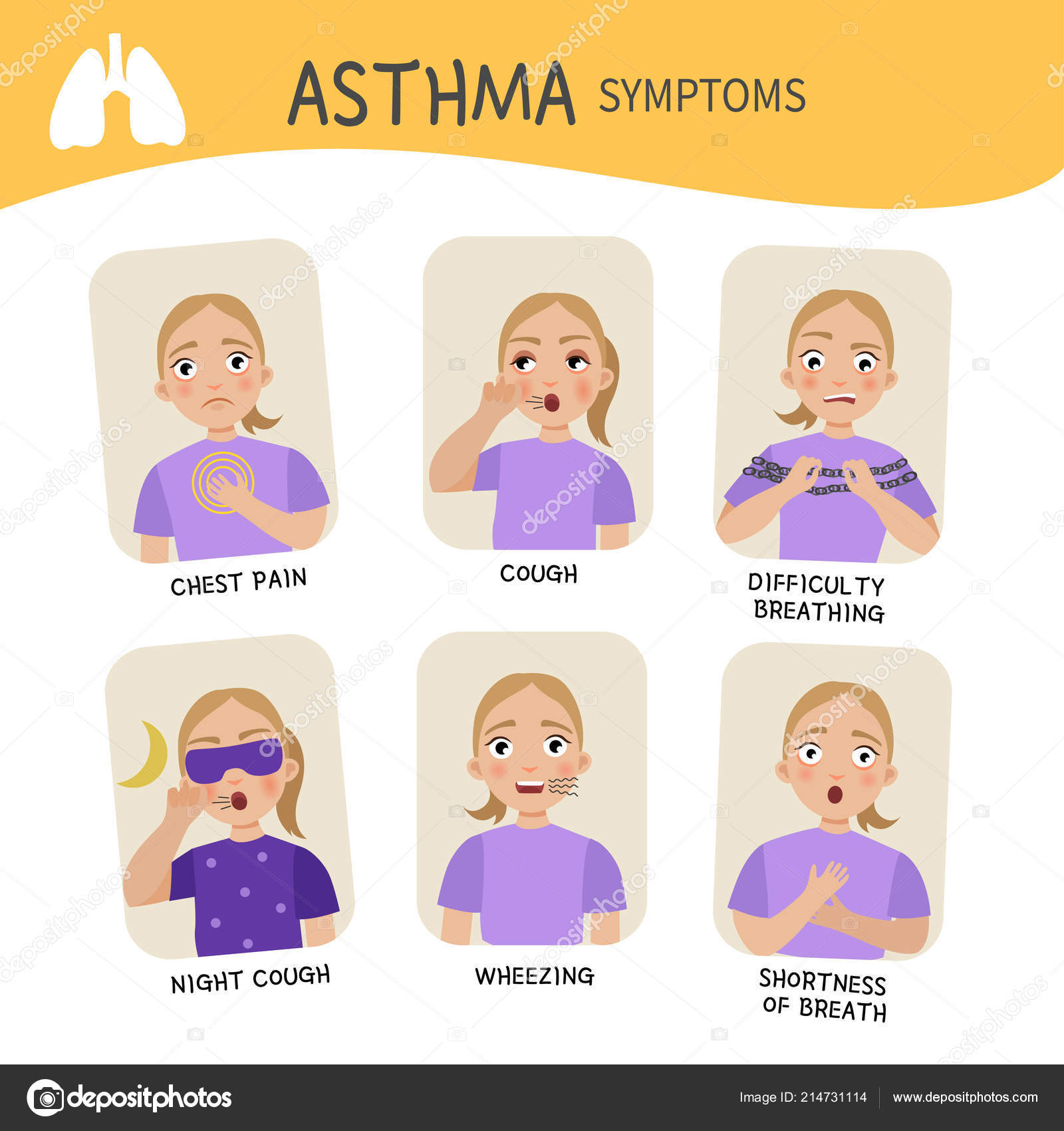 ASTHMA SYMPTOMS

CHEST PAIN

COUGH

DIFFICULTY BREATHING

NIGHT COUGH

WHEEZING

SHORTNESS OF BREATH

depositphotos

Image ID: 214731114

www.depositphotos.com