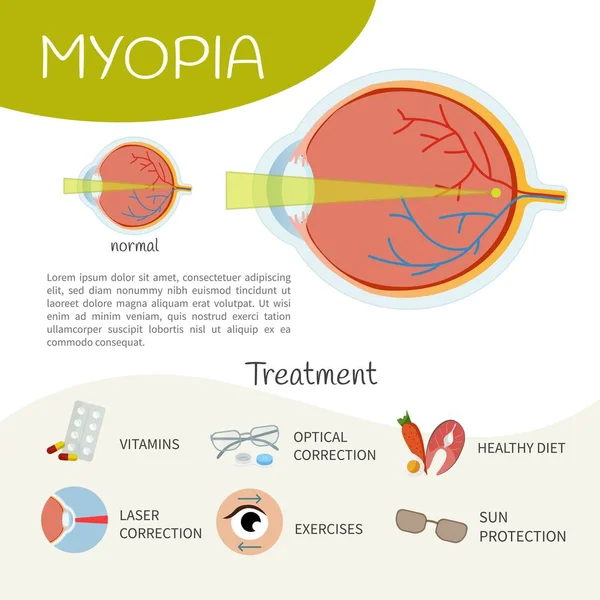 MYOPIA

normal

Lorem ipsum dolor sit amet, consectetuer adipiscing elit, sed diam nonummy nibh euismod tincidunt ut laoreet dolore magna aliquam erat volutpat. Ut wisi enim ad minim veniam, quis nostrud exerci tation ullamcorper suscipit lobortis nisl ut aliquip ex ea commodo consequat.

Treatment

VITAMINS

OPTICAL CORRECTION

HEALTHY DIET

LASER CORRECTION

EXERCISES

SUN PROTECTION