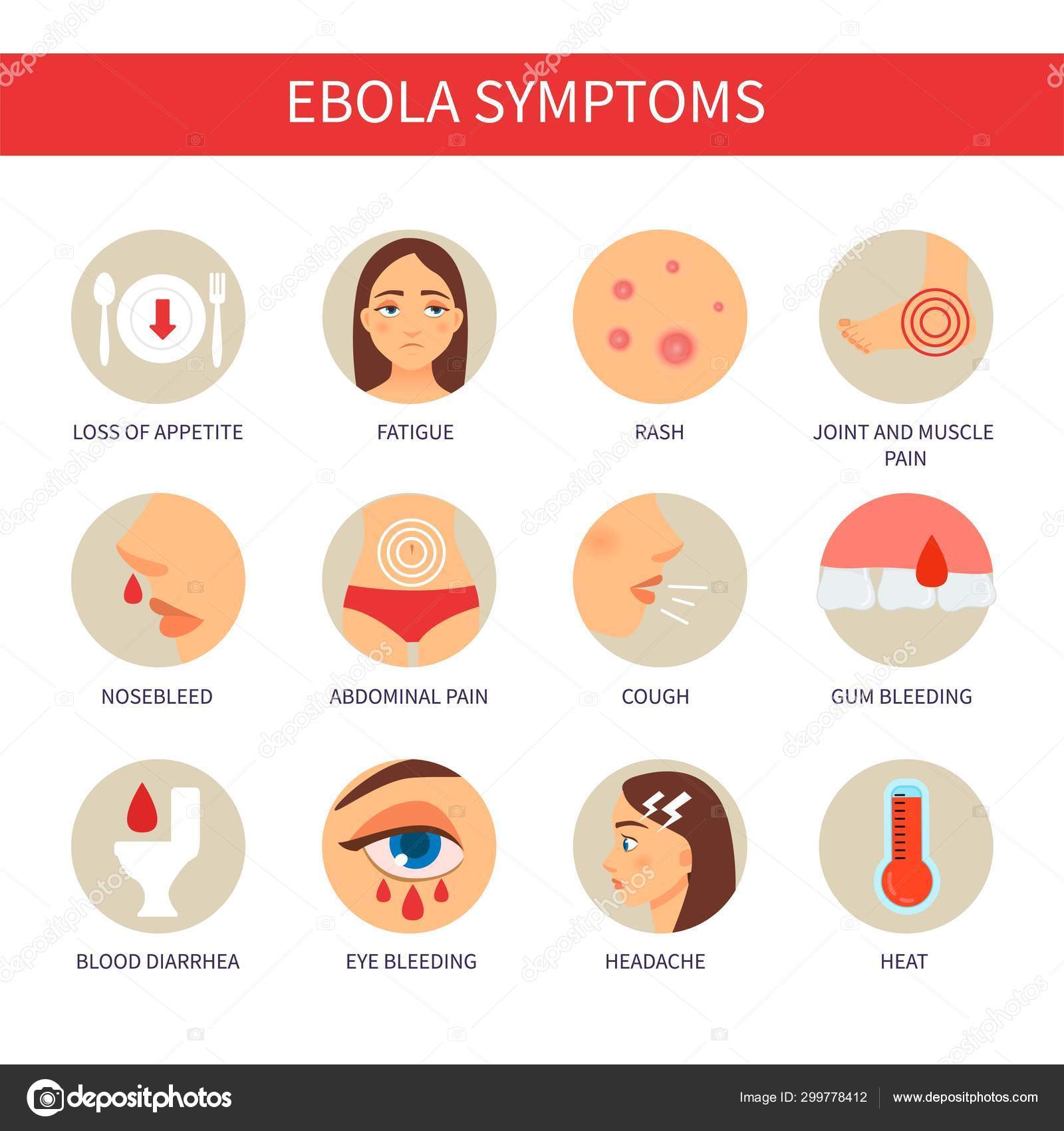 EBOLA SYMPTOMS

LOSS OF APPETITE

FATIGUE

RASH

JOINT AND MUSCLE PAIN

NOSEBLEED

ABDOMINAL PAIN

COUGH

GUM BLEEDING

BLOOD DIARRHEA

EYE BLEEDING

HEADACHE

HEAT

depositphotos

Image ID: 299778412

www.depositphotos.com