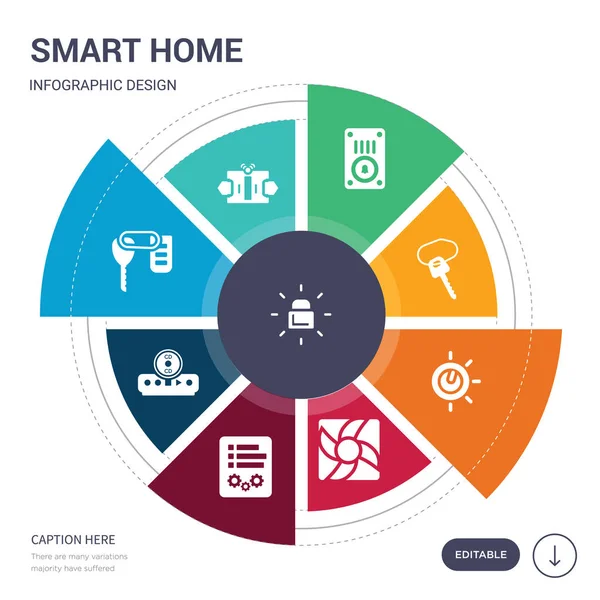 SMART HOME

INFOGRAPHIC DESIGN

CD

CD

CAPTION HERE

There are many variations majority have suffered

EDITABLE