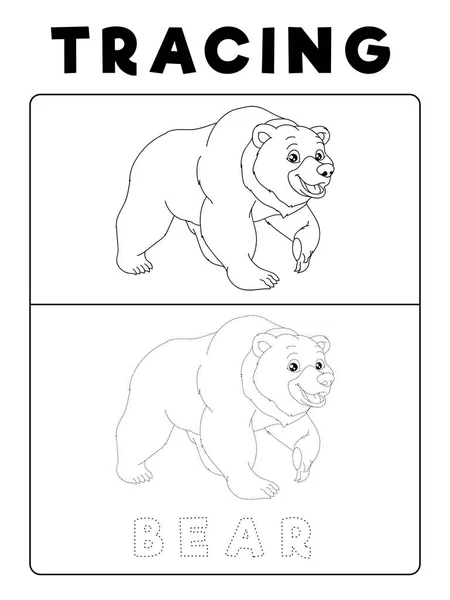 TRACING

BEAR