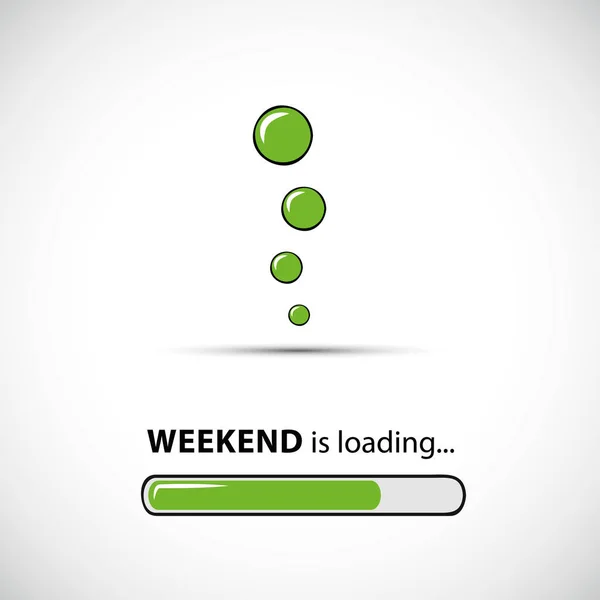 WEEKEND is loading...