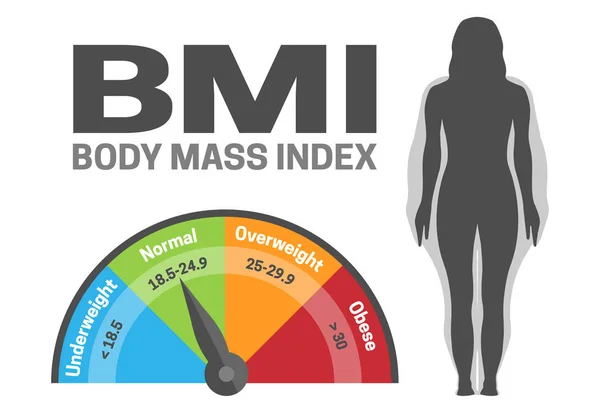 BMI
BODY MASS INDEX

Underweight
< 18.5
Normal
18.5-24.9
Overweight
25-29.9
Obese
> 30