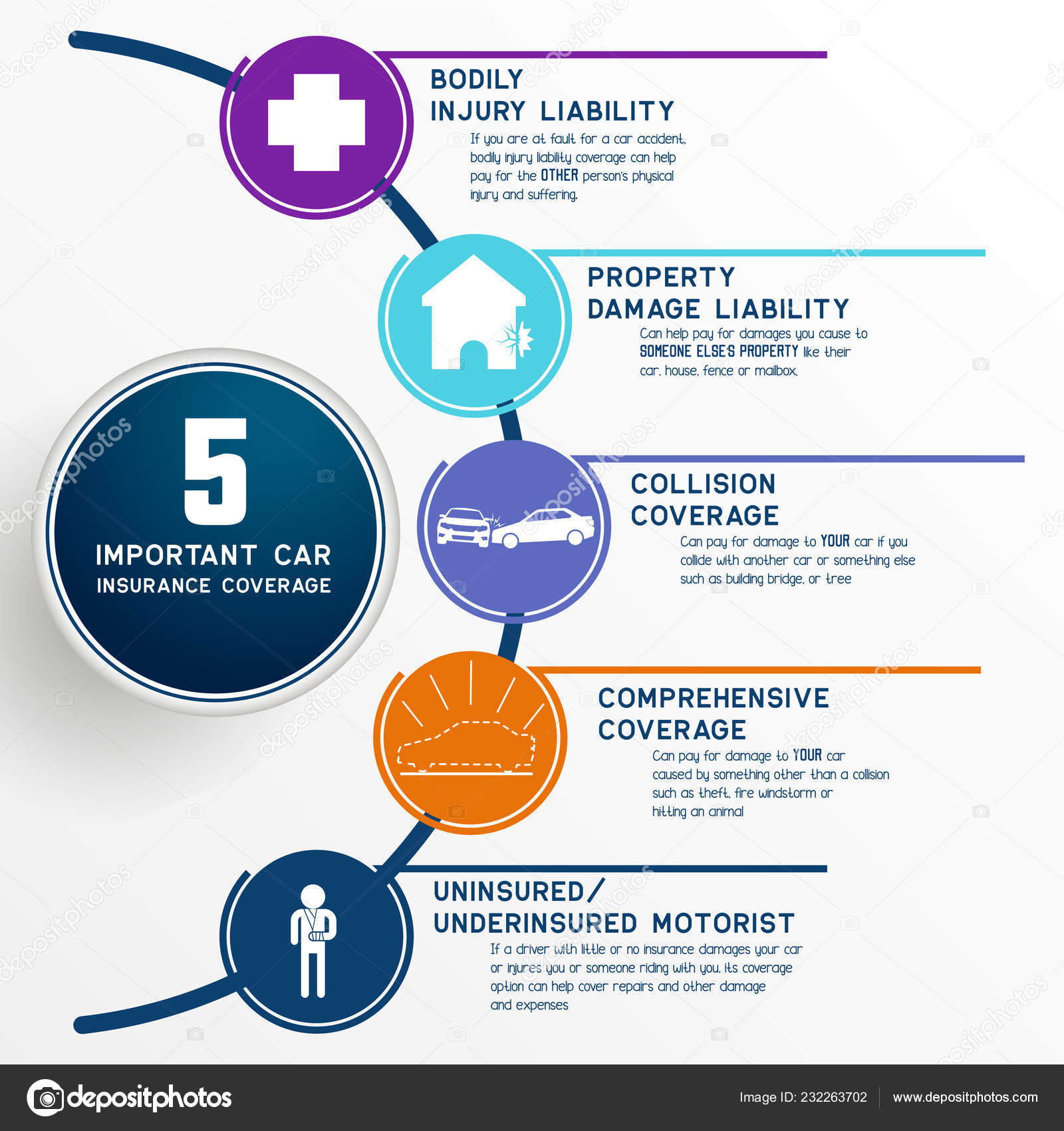 5
IMPORTANT CAR
INSURANCE COVERAGE

BODILY
INJURY LIABILITY
If you are at fault for a car accident, bodily injury liability coverage can help pay for the OTHER person's physical injury and suffering.

PROPERTY
DAMAGE LIABILITY
Can help pay for damages you cause to SOMEONE ELSE'S PROPERTY like their car, house, fence or mailbox.

COLLISION
COVERAGE
Can pay for damage to YOUR car if you collide with another car or something else such as building bridge, or tree

COMPREHENSIVE
COVERAGE
Can pay for damage to YOUR car caused by something other than a collision such as theft, fire windstorm or hitting an animal

UNINSURED/
UNDERINSURED MOTORIST
If a driver with little or no insurance damages your car or injures you or someone riding with you, its coverage option can help cover repairs and other damage and expenses

depositphotos
Image ID: 232263702
www.depositphotos.com