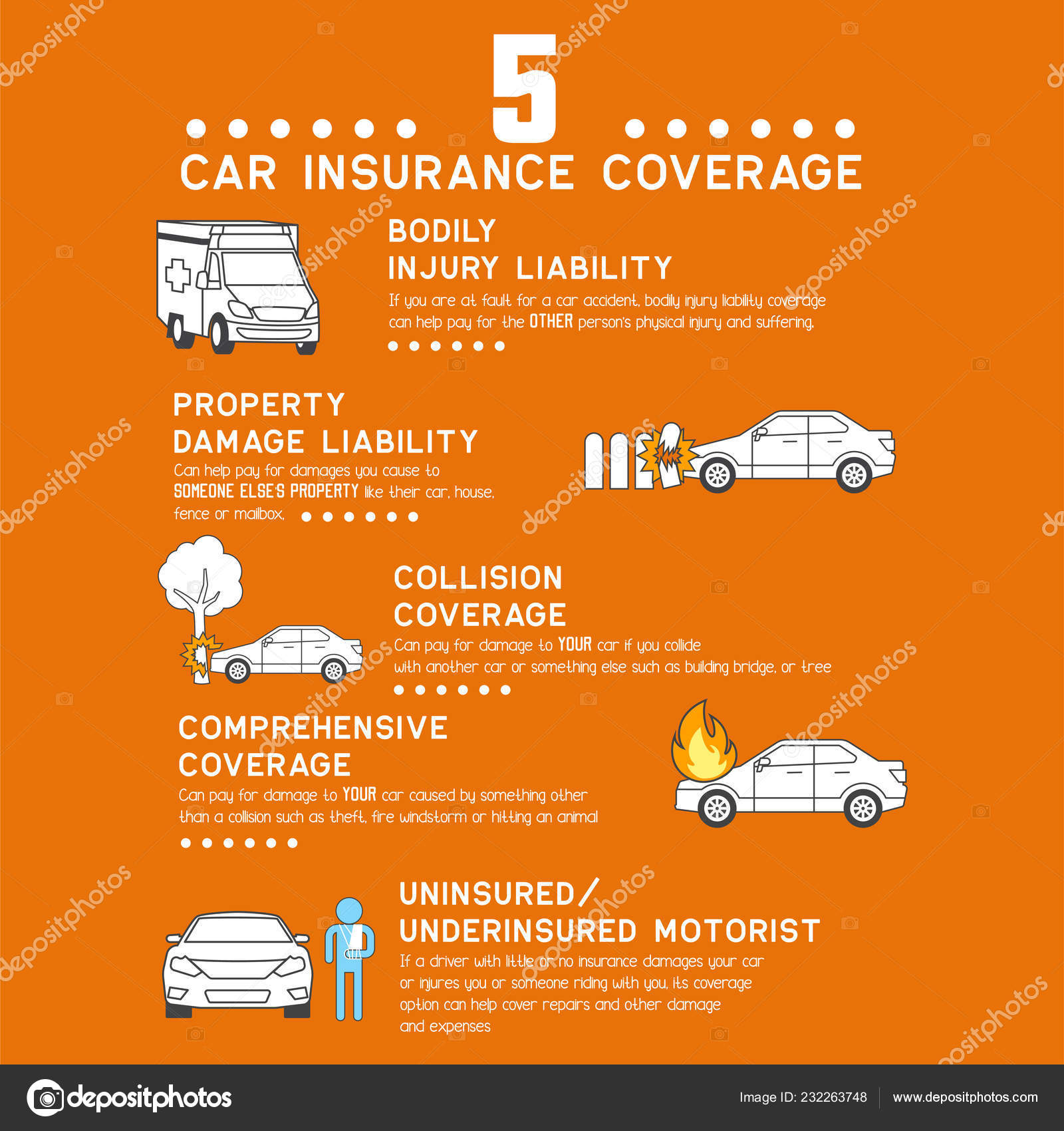 5

CAR INSURANCE COVERAGE

BODILY INJURY LIABILITY

If you are at fault for a car accident, bodily injury liability coverage can help pay for the OTHER person's physical injury and suffering.

PROPERTY DAMAGE LIABILITY

Can help pay for damages you cause to SOMEONE ELSE'S PROPERTY like their car, house, fence or mailbox.

COLLISION COVERAGE

Can pay for damage to YOUR car if you collide with another car or something else such as building bridge, or tree

COMPREHENSIVE COVERAGE

Can pay for damage to YOUR car caused by something other than a collision such as theft, fire windstorm or hitting an animal

UNINSURED/ UNDERINSURED MOTORIST

If a driver with little or no insurance damages your car or injures you or someone riding with you, its coverage option can help cover repairs and other damage and expenses

depositphotos

Image ID: 232263748

www.depositphotos.com