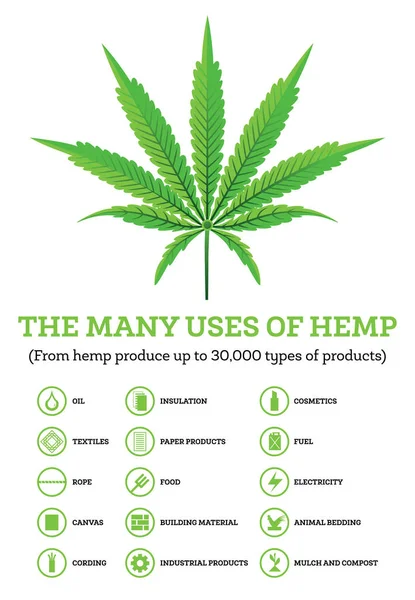 THE MANY USES OF HEMP
(From hemp produce up to 30,000 types of products)

OIL
TEXTILES
ROPE
CANVAS
CORDING

INSULATION
PAPER PRODUCTS
FOOD
BUILDING MATERIAL
INDUSTRIAL PRODUCTS

COSMETICS
FUEL
ELECTRICITY
ANIMAL BEDDING
MULCH AND COMPOST