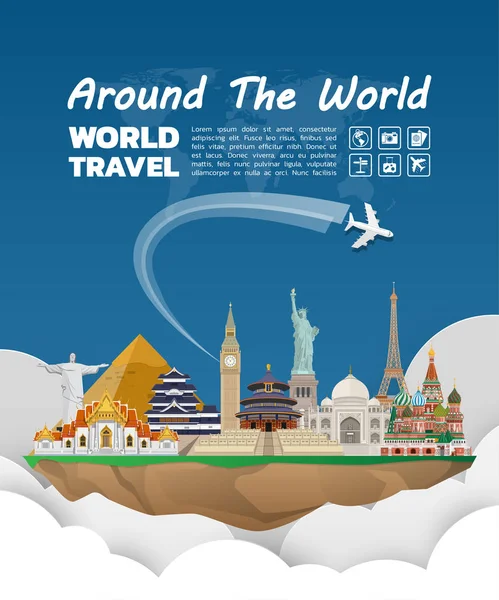 Around The World

WORLD TRAVEL

Lorem ipsum dolor sit amet, consectetur adipiscing elit. Fusce leo risus, finibus sed felis vitae, pretium efficitur nibh. Donec ut est lacus. Donec viverra, arcu eu pulvinar mattis, felis nunc pulvinar ligula, vulputate ullamcorper ex nulla ac orci. Nunc facilisis