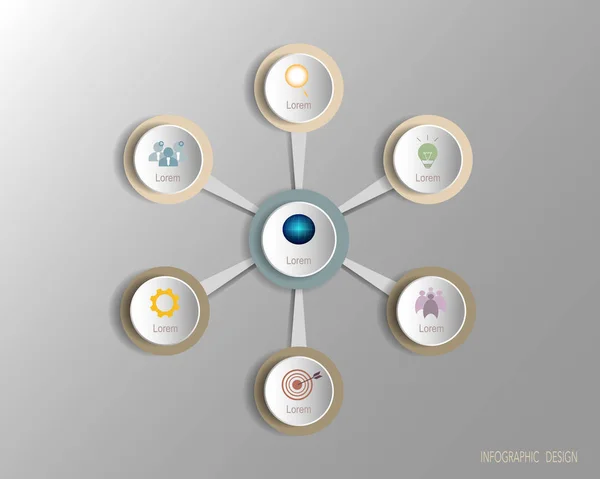 Lorem

Lorem

Lorem

Lorem

Lorem

Lorem

Lorem

INFOGRAPHIC DESIGN