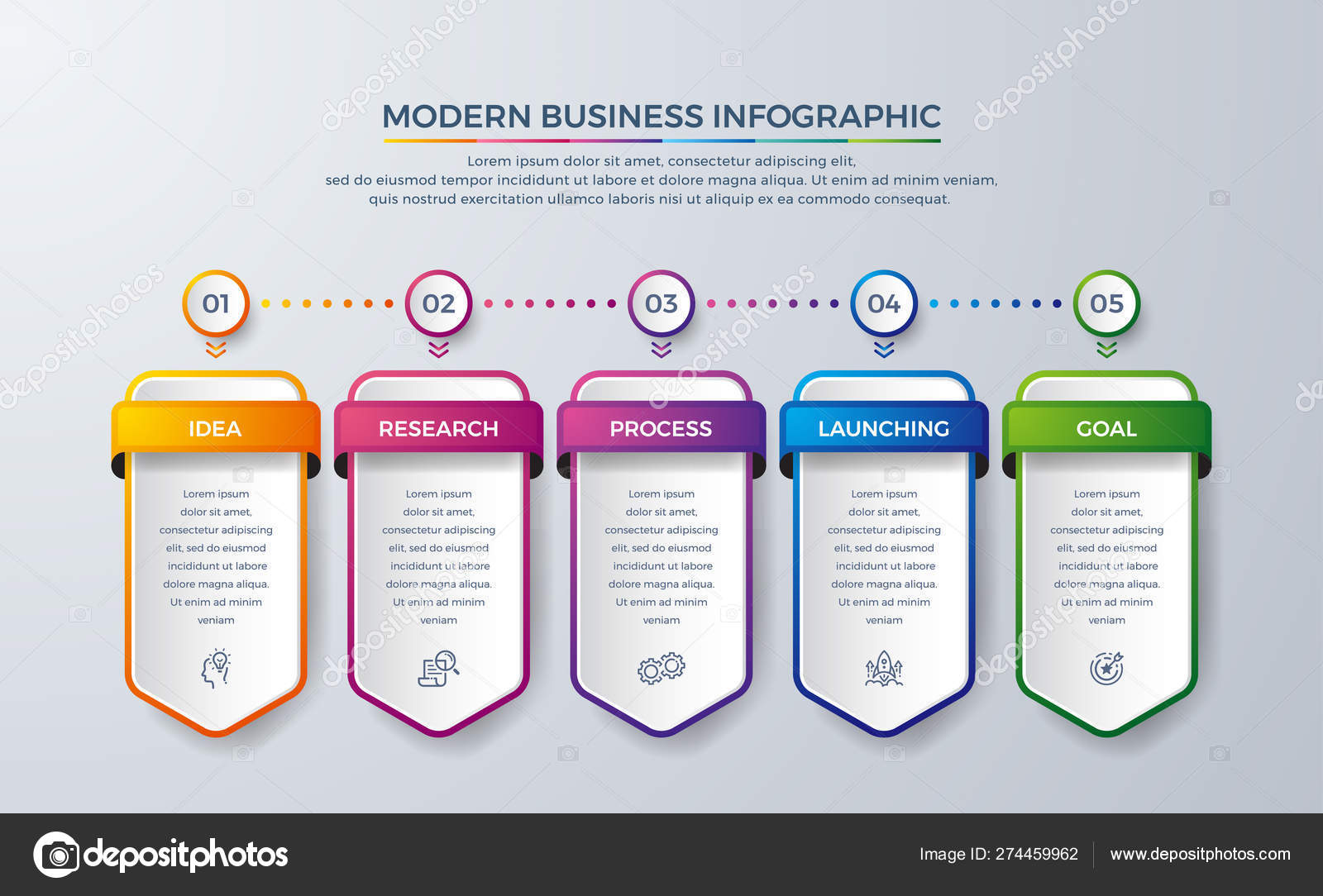 MODERN BUSINESS INFOGRAPHIC

Lorem ipsum dolor sit amet, consectetur adipiscing elit, sed do eiusmod tempor incididunt ut labore et dolore magna aliqua. Ut enim ad minim veniam, quis nostrud exercitation ullamco laboris nisi ut aliquip ex ea commodo consequat.

01

IDEA

Lorem ipsum dolor sit amet, consectetur adipiscing elit, sed do eiusmod incididunt ut labore dolore magna aliqua. Ut enim ad minim veniam

02

RESEARCH

Lorem ipsum dolor sit amet, consectetur adipiscing elit, sed do eiusmod incididunt ut labore dolore magna aliqua. Ut enim ad minim veniam

03

PROCESS

Lorem ipsum dolor sit amet, consectetur adipiscing elit, sed do eiusmod incididunt ut labore dolore magna aliqua. Ut enim ad minim veniam

04

LAUNCHING

Lorem ipsum dolor sit amet, consectetur adipiscing elit, sed do eiusmod incididunt ut labore dolore magna aliqua. Ut enim ad minim veniam

05

GOAL

Lorem ipsum dolor sit amet, consectetur adipiscing elit, sed do eiusmod incididunt ut labore dolore magna aliqua. Ut enim ad minim veniam

depositphotos

Image ID: 274459962 www.depositphotos.com