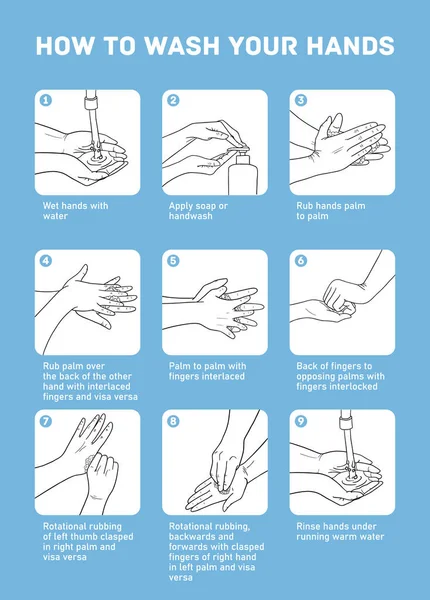 HOW TO WASH YOUR HANDS

1

Wet hands with water

2

Apply soap or handwash

3

Rub hands palm to palm

4

Rub palm over the back of the other hand with interlaced fingers and visa versa

5

Palm to palm with fingers interlaced

6

Back of fingers to opposing palms with fingers interlocked

7

Rotational rubbing of left thumb clasped in right palm and visa versa

8

Rotational rubbing, backwards and forwards with clasped fingers of right hand in left palm and visa versa

9

Rinse hands under running warm water