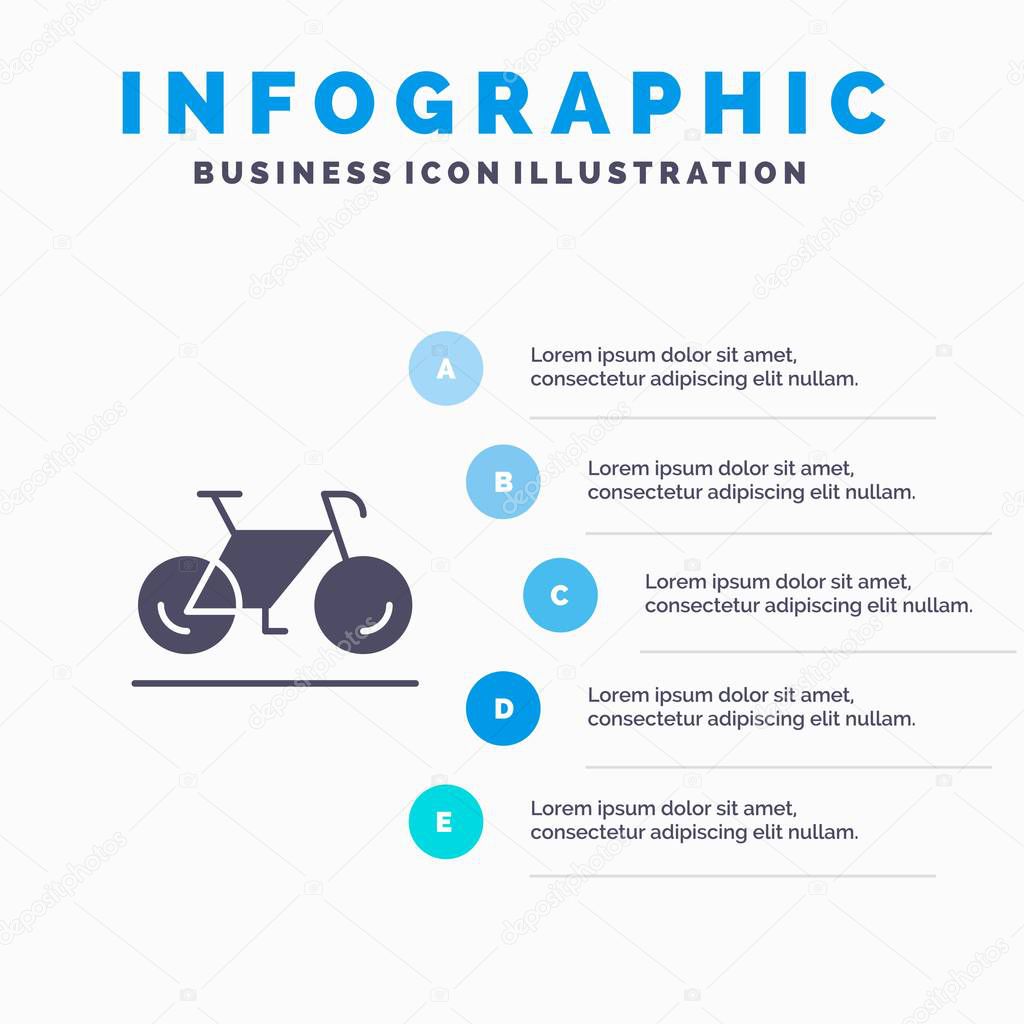 INFOGRAPHIC
BUSINESS ICON ILLUSTRATION

A
Lorem ipsum dolor sit amet, consectetur adipiscing elit nullam.

B
Lorem ipsum dolor sit amet, consectetur adipiscing elit nullam.

C
Lorem ipsum dolor sit amet, consectetur adipiscing elit nullam.

D
Lorem ipsum dolor sit amet, consectetur adipiscing elit nullam.

E
Lorem ipsum dolor sit amet, consectetur adipiscing elit nullam.

depositphotos