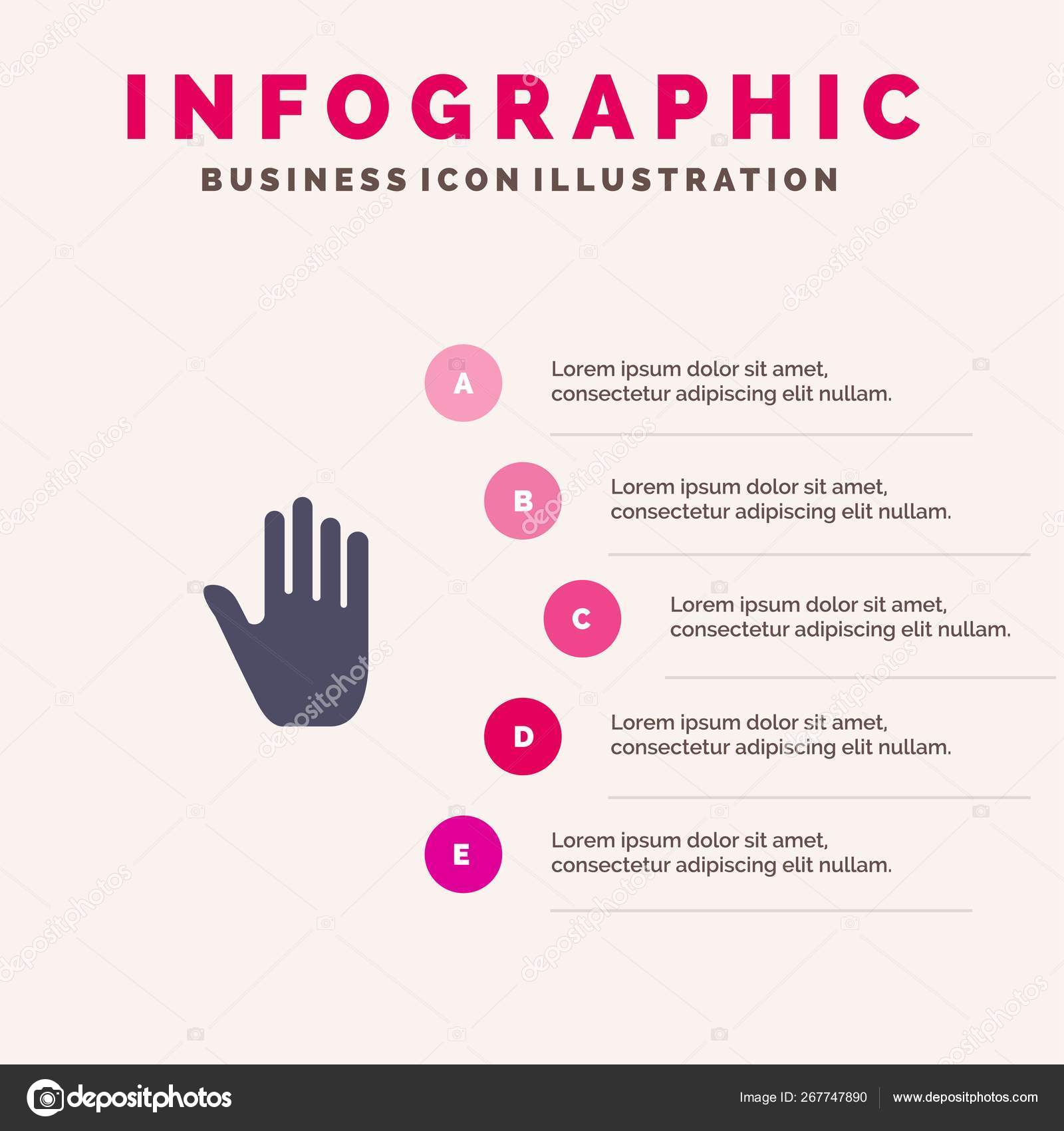 INFOGRAPHIC
BUSINESS ICON ILLUSTRATION

A
Lorem ipsum dolor sit amet, consectetur adipiscing elit nullam.

B
Lorem ipsum dolor sit amet, consectetur adipiscing elit nullam.

C
Lorem ipsum dolor sit amet, consectetur adipiscing elit nullam.

D
Lorem ipsum dolor sit amet, consectetur adipiscing elit nullam.

E
Lorem ipsum dolor sit amet, consectetur adipiscing elit nullam.

depositphotos
Image ID: 267747890
www.depositphotos.com