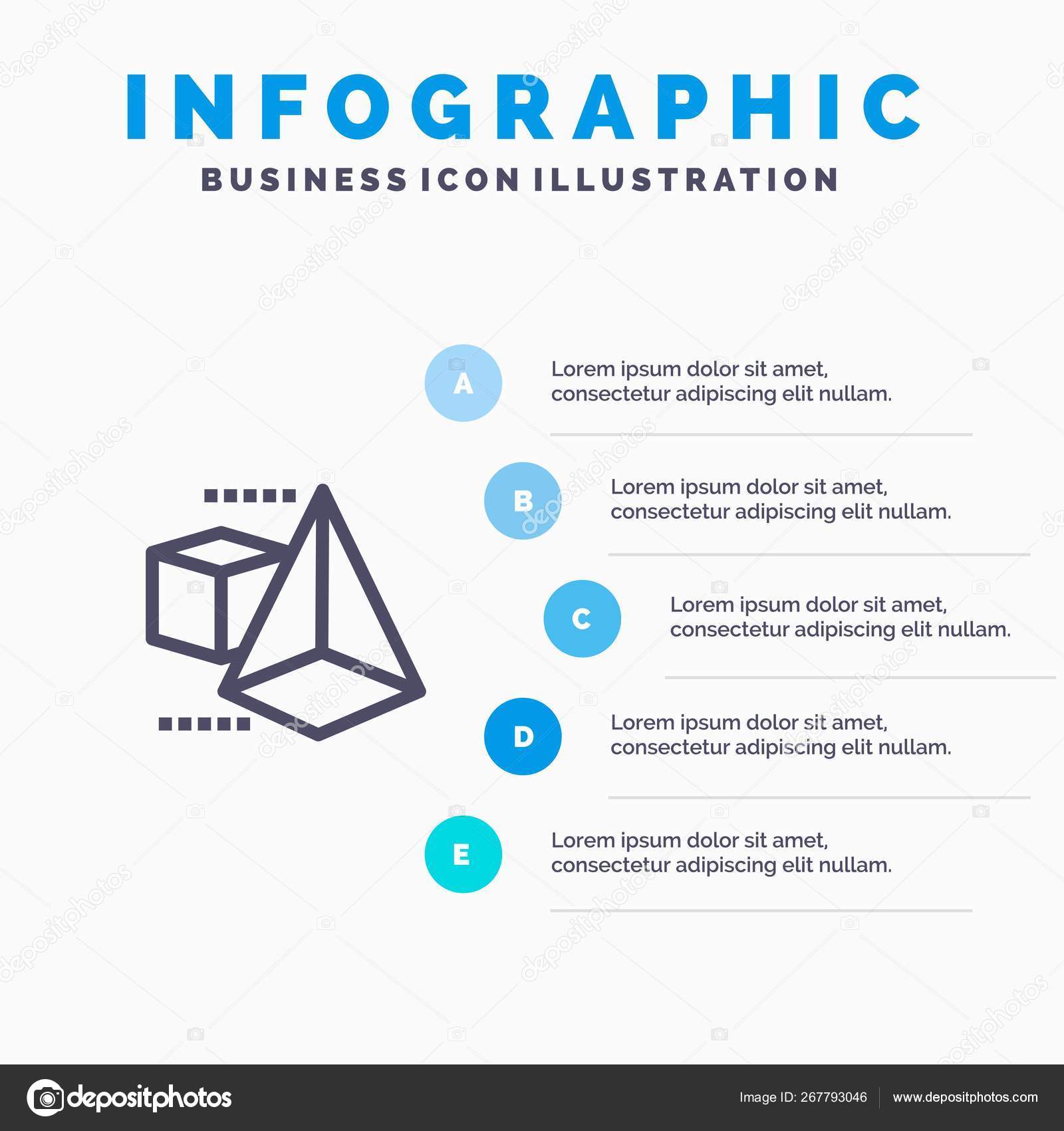 INFOGRAPHIC

BUSINESS ICON ILLUSTRATION

A

Lorem ipsum dolor sit amet, consectetur adipiscing elit nullam.

B

Lorem ipsum dolor sit amet, consectetur adipiscing elit nullam.

C

Lorem ipsum dolor sit amet, consectetur adipiscing elit nullam.

D

Lorem ipsum dolor sit amet, consectetur adipiscing elit nullam.

E

Lorem ipsum dolor sit amet, consectetur adipiscing elit nullam.

depositphotos

Image ID: 267793046

www.depositphotos.com