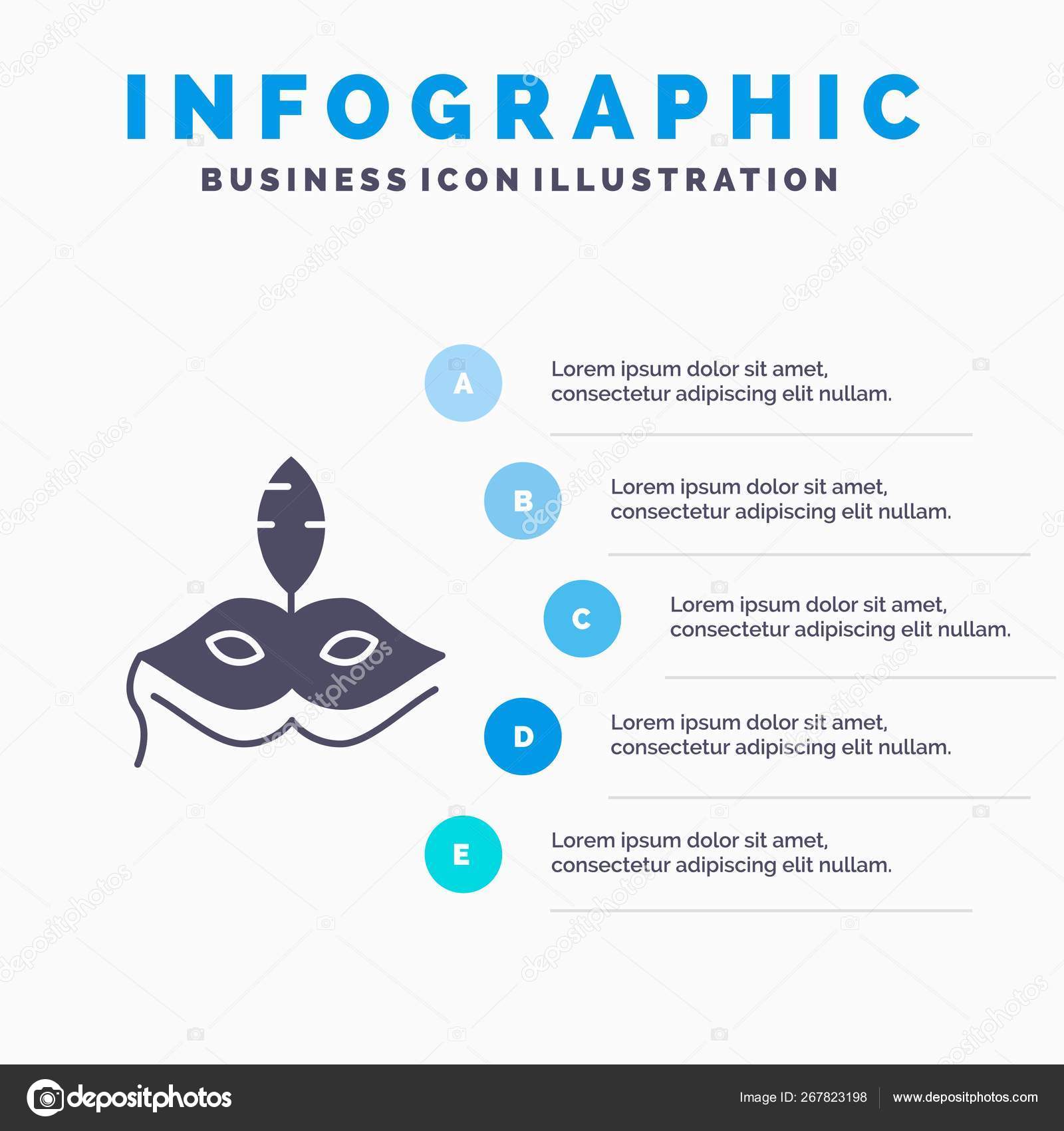 INFOGRAPHIC

BUSINESS ICON ILLUSTRATION

A

Lorem ipsum dolor sit amet, consectetur adipiscing elit nullam.

B

Lorem ipsum dolor sit amet, consectetur adipiscing elit nullam.

C

Lorem ipsum dolor sit amet, consectetur adipiscing elit nullam.

D

Lorem ipsum dolor sit amet, consectetur adipiscing elit nullam.

E

Lorem ipsum dolor sit amet, consectetur adipiscing elit nullam.

depositphotos

Image ID: 267823198

www.depositphotos.com