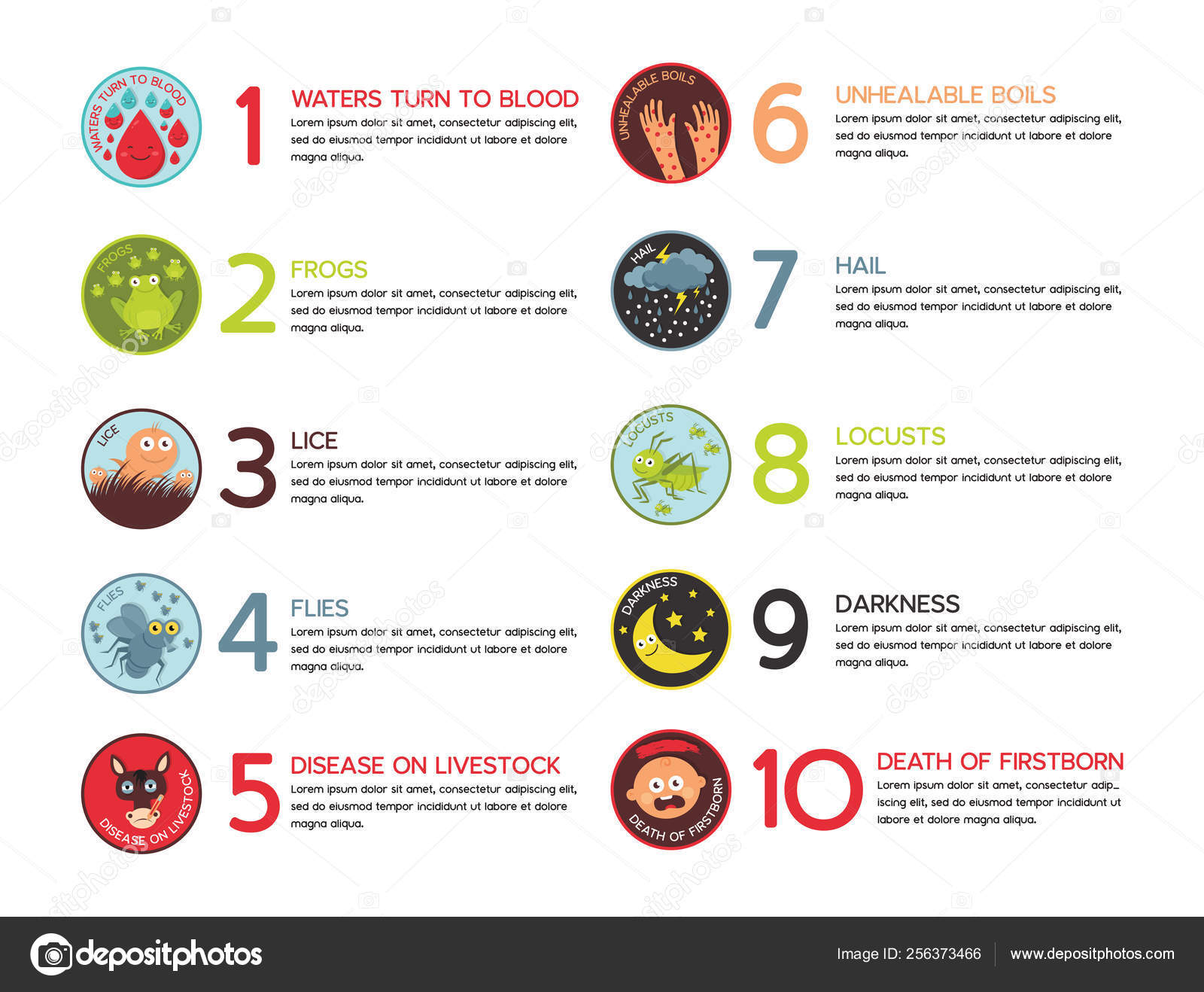 WATERS TURN TO BLOOD

1

WATERS TURN TO BLOOD
Lorem ipsum dolor sit amet, consectetur adipiscing elit, sed do eiusmod tempor incididunt ut labore et dolore magna aliqua.

FROGS

2

FROGS
Lorem ipsum dolor sit amet, consectetur adipiscing elit, sed do eiusmod tempor incididunt ut labore et dolore magna aliqua.

LICE

3

LICE
Lorem ipsum dolor sit amet, consectetur adipiscing elit, sed do eiusmod tempor incididunt ut labore et dolore magna aliqua.

FLIES

4

FLIES
Lorem ipsum dolor sit amet, consectetur adipiscing elit, sed do eiusmod tempor incididunt ut labore et dolore magna aliqua.

DISEASE ON LIVESTOCK

5

DISEASE ON LIVESTOCK
Lorem ipsum dolor sit amet, consectetur adipiscing elit, sed do eiusmod tempor incididunt ut labore et dolore magna aliqua.

UNHEALABLE BOILS

6

UNHEALABLE BOILS
Lorem ipsum dolor sit amet, consectetur adipiscing elit, sed do eiusmod tempor incididunt ut labore et dolore magna aliqua.

HAIL

7

HAIL
Lorem ipsum dolor sit amet, consectetur adipiscing elit, sed do eiusmod tempor incididunt ut labore et dolore magna aliqua.

LOCUSTS

8

LOCUSTS
Lorem ipsum dolor sit amet, consectetur adipiscing elit, sed do eiusmod tempor incididunt ut labore et dolore magna aliqua.

DARKNESS

9

DARKNESS
Lorem ipsum dolor sit amet, consectetur adipiscing elit, sed do eiusmod tempor incididunt ut labore et dolore magna aliqua.

DEATH OF FIRSTBORN

10

DEATH OF FIRSTBORN
Lorem ipsum dolor sit amet, consectetur adipiscing elit, sed do eiusmod tempor incididunt ut labore et dolore magna aliqua.

depositphotos

Image ID: 256373466 www.depositphotos.com