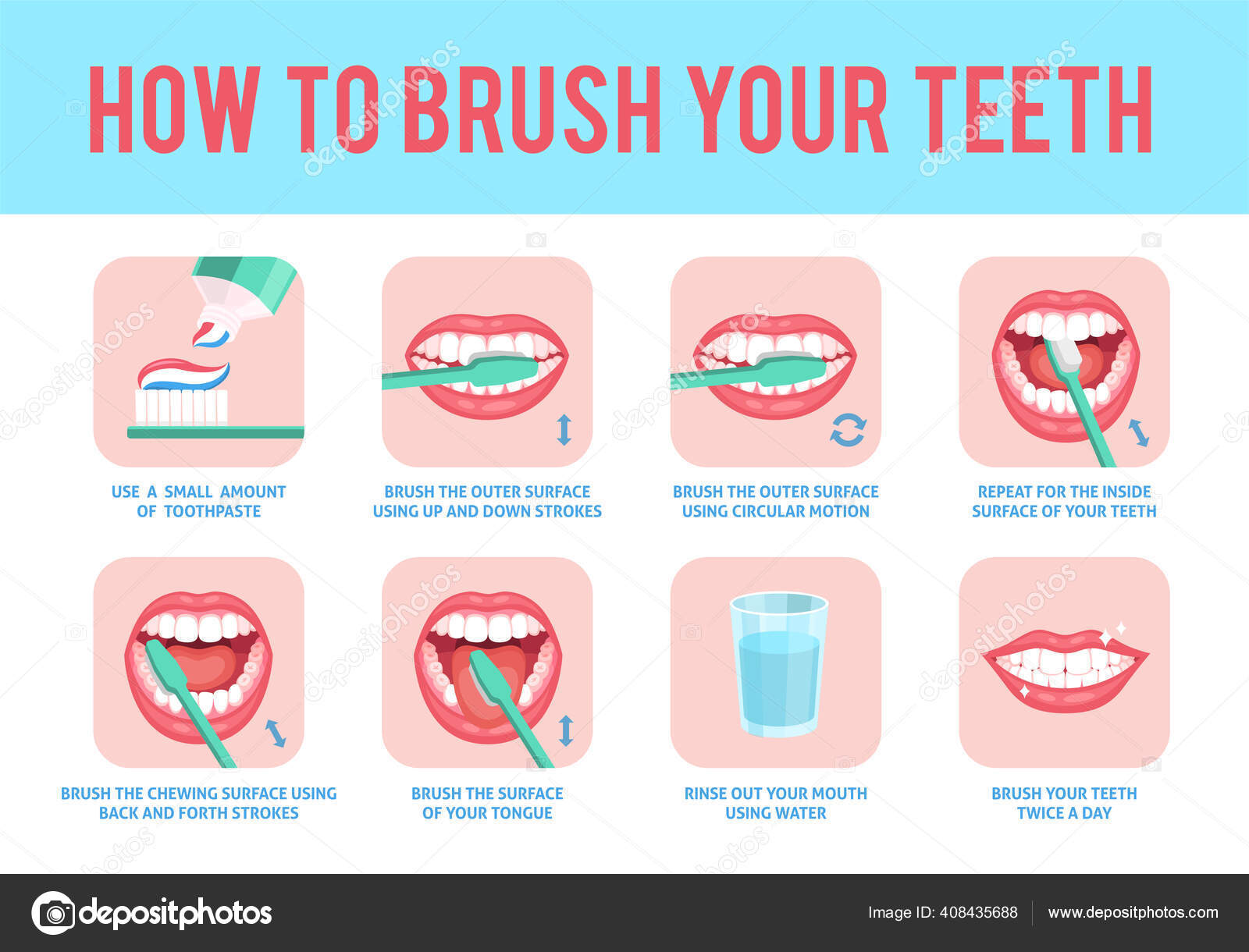 HOW TO BRUSH YOUR TEETH

USE A SMALL AMOUNT OF TOOTHPASTE

BRUSH THE OUTER SURFACE USING UP AND DOWN STROKES

BRUSH THE OUTER SURFACE USING CIRCULAR MOTION

REPEAT FOR THE INSIDE SURFACE OF YOUR TEETH

BRUSH THE CHEWING SURFACE USING BACK AND FORTH STROKES

BRUSH THE SURFACE OF YOUR TONGUE

RINSE OUT YOUR MOUTH USING WATER

BRUSH YOUR TEETH TWICE A DAY

depositphotos

Image ID: 408435688

www.depositphotos.com