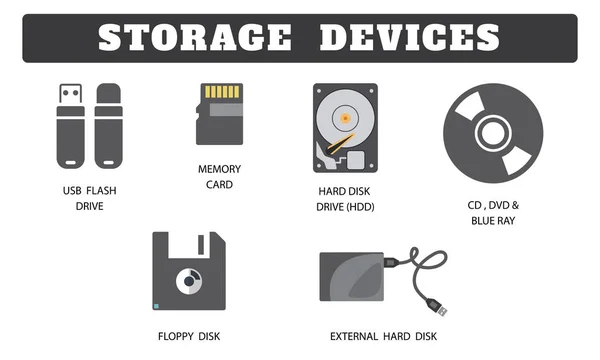 STORAGE DEVICES

USB FLASH DRIVE

MEMORY CARD

HARD DISK DRIVE (HDD)

CD , DVD & BLUE RAY

FLOPPY DISK

EXTERNAL HARD DISK