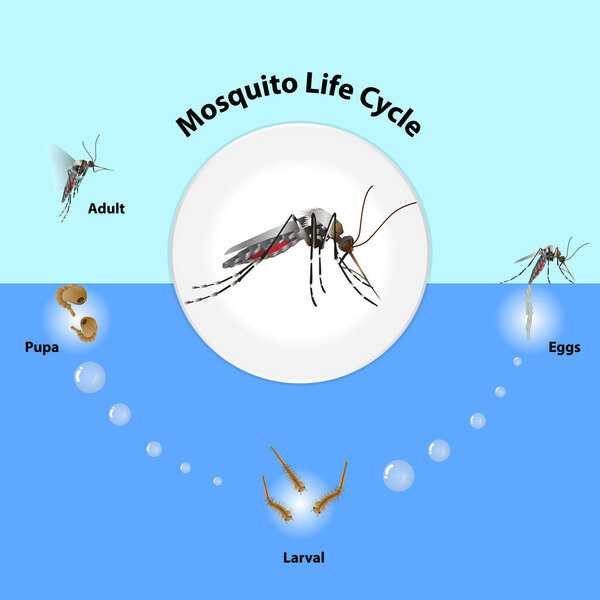 Mosquito Life Cycle

Adult

Eggs

Pupa

Larval