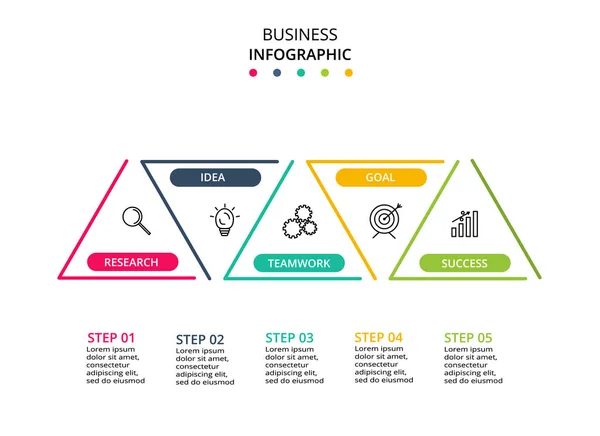 BUSINESS
INFOGRAPHIC

IDEA

GOAL

RESEARCH

TEAMWORK

SUCCESS

STEP 01
Lorem ipsum dolor sit amet, consectetur adipiscing elit, sed do eiusmod

STEP 02
Lorem ipsum dolor sit amet, consectetur adipiscing elit, sed do eiusmod

STEP 03
Lorem ipsum dolor sit amet, consectetur adipiscing elit, sed do eiusmod

STEP 04
Lorem ipsum dolor sit amet, consectetur adipiscing elit, sed do eiusmod

STEP 05
Lorem ipsum dolor sit amet, consectetur adipiscing elit, sed do eiusmod