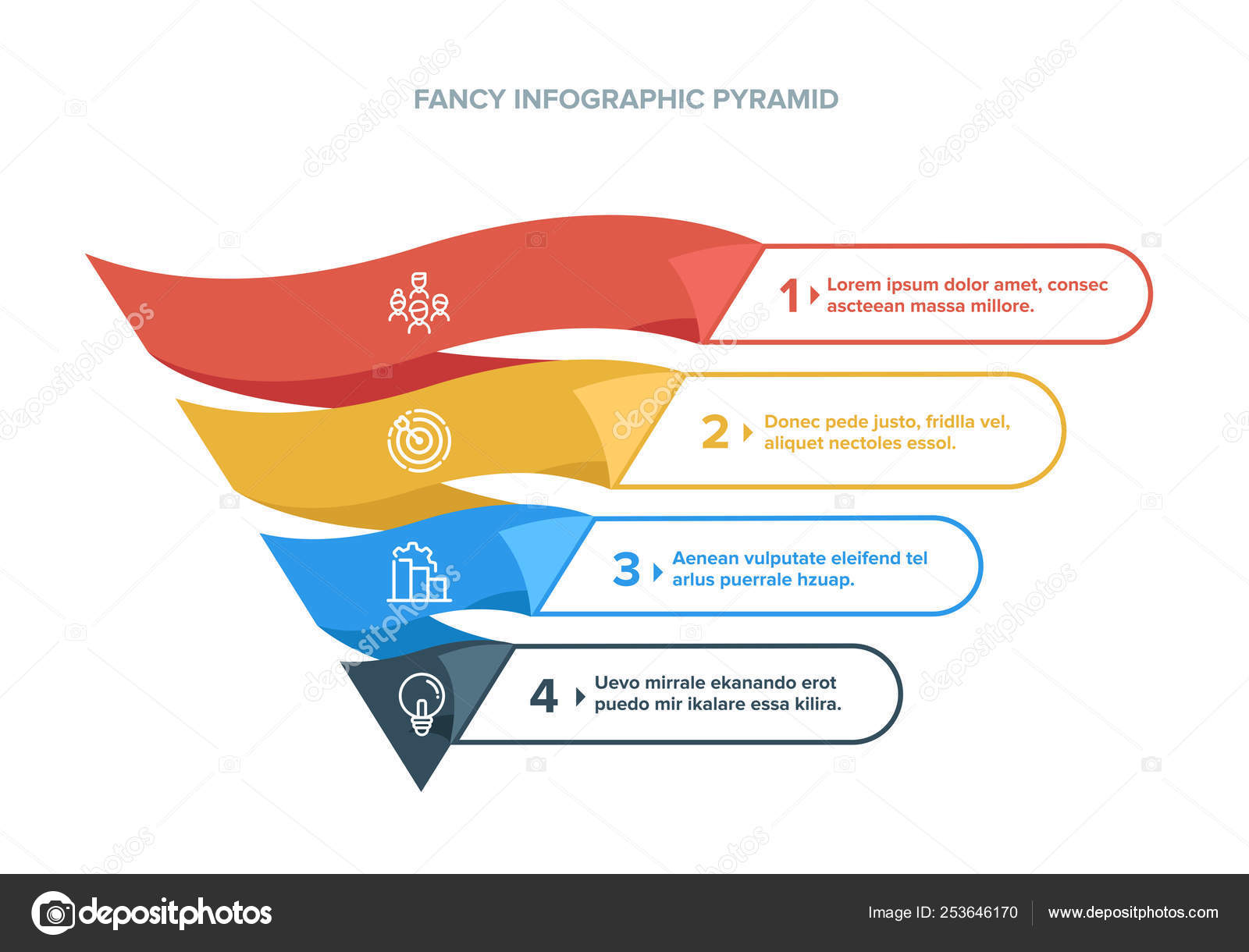 FANCY INFOGRAPHIC PYRAMID

1 Lorem ipsum dolor amet, consec ascteean massa millore.

2 Donec pede justo, fridlla vel, aliquet nectoles essol.

3 Aenean vulputate eleifend tel arlus puerrale hzuap.

4 Uevo mirrale ekanando erot puedo mir ikalare essa kilira.

depositphotos

Image ID: 253646170 www.depositphotos.com