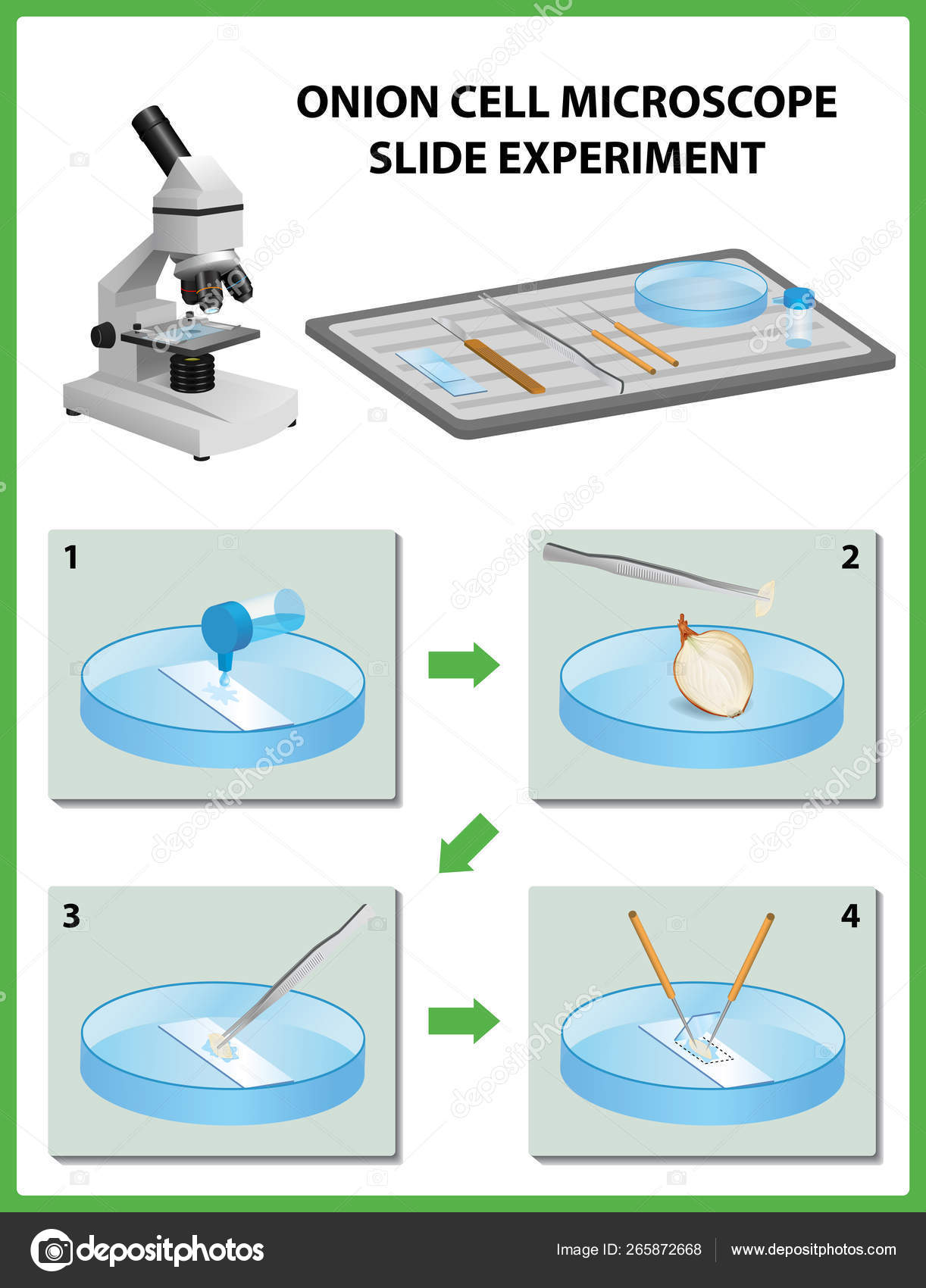 ONION CELL MICROSCOPE SLIDE EXPERIMENT

1

2

3

4

depositphotos

Image ID: 265872668

www.depositphotos.com