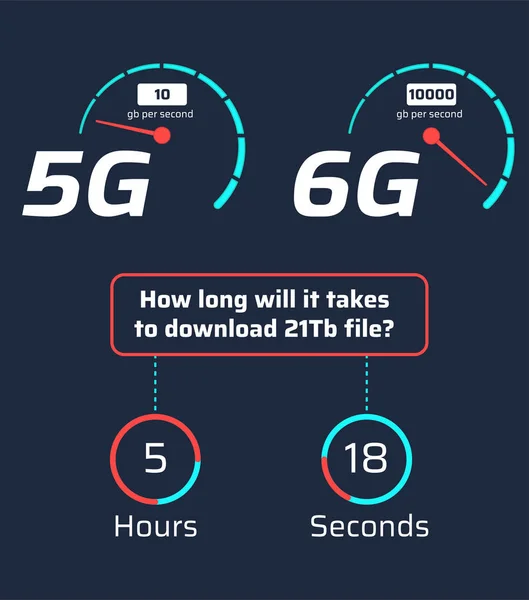 10
gb per second
5G

10000
gb per second
6G

How long will it takes to download 21Tb file?

5
Hours

18
Seconds