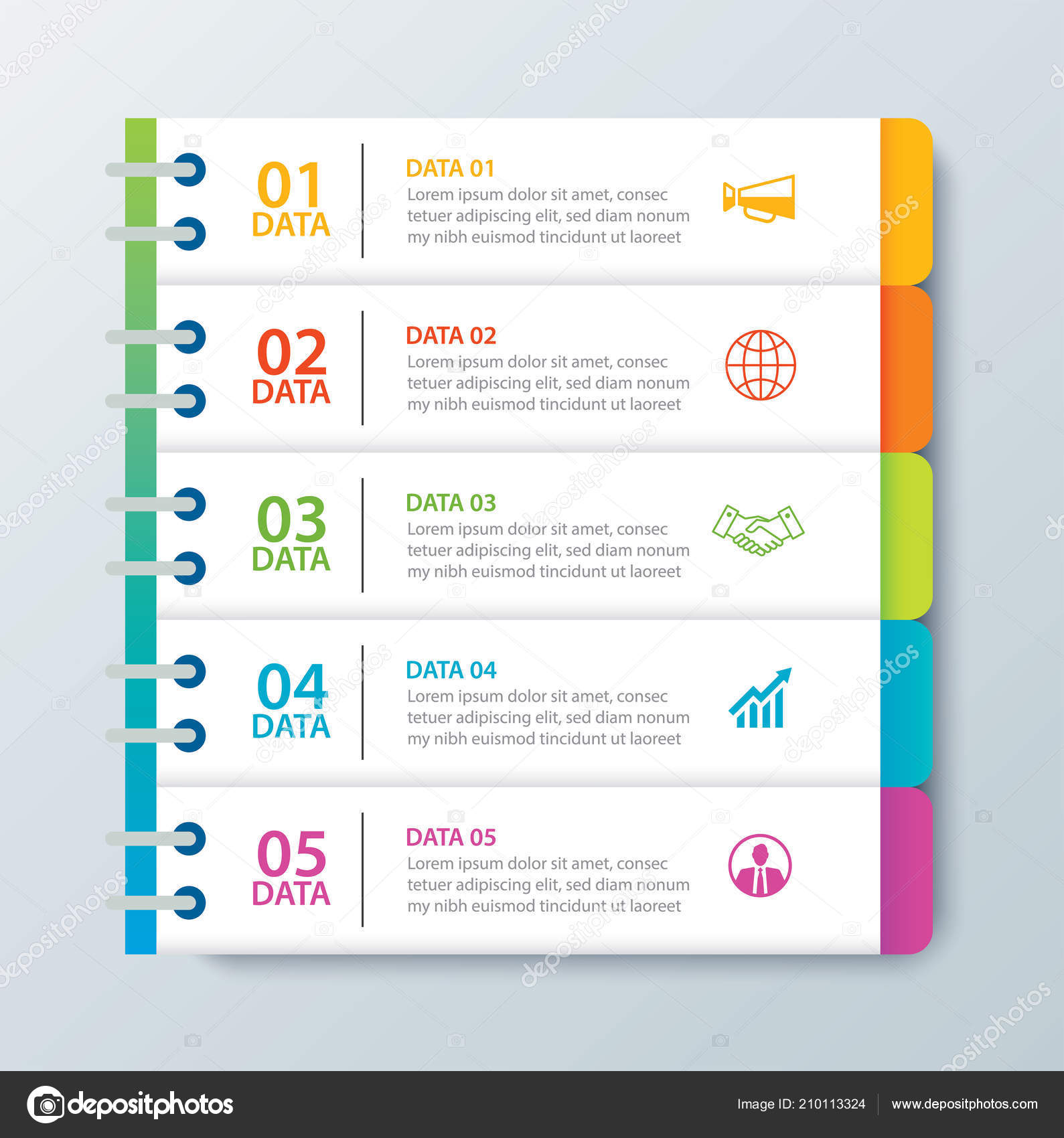 01
DATA

DATA 01
Lorem ipsum dolor sit amet, consec tetuer adipiscing elit, sed diam nonum my nibh euismod tincidunt ut laoreet

02
DATA

DATA 02
Lorem ipsum dolor sit amet, consec tetuer adipiscing elit, sed diam nonum my nibh euismod tincidunt ut laoreet

03
DATA

DATA 03
Lorem ipsum dolor sit amet, consec tetuer adipiscing elit, sed diam nonum my nibh euismod tincidunt ut laoreet

04
DATA

DATA 04
Lorem ipsum dolor sit amet, consec tetuer adipiscing elit, sed diam nonum my nibh euismod tincidunt ut laoreet

05
DATA

DATA 05
Lorem ipsum dolor sit amet, consec tetuer adipiscing elit, sed diam nonum my nibh euismod tincidunt ut laoreet

depositphotos

Image ID: 210113324 www.depositphotos.com