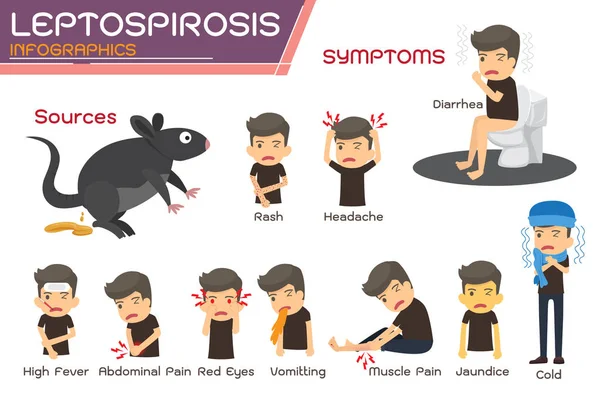 LEPTOSPIROSIS
INFOGRAPHICS

SYMPTOMS

Sources

Diarrhea

Rash

Headache

High Fever

Abdominal Pain

Red Eyes

Vomitting

Muscle Pain

Jaundice

Cold