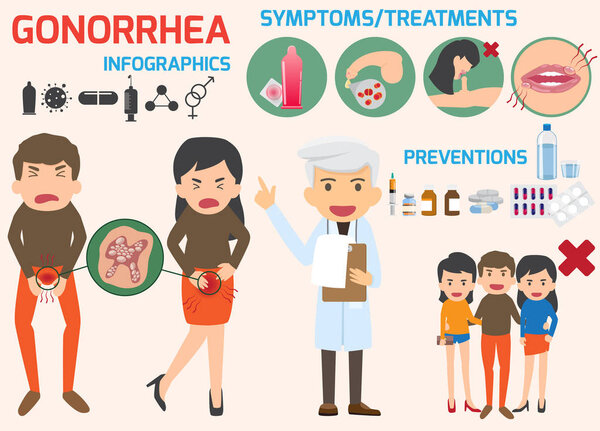 GONORRHEA
INFOGRAPHICS

SYMPTOMS/TREATMENTS

PREVENTIONS