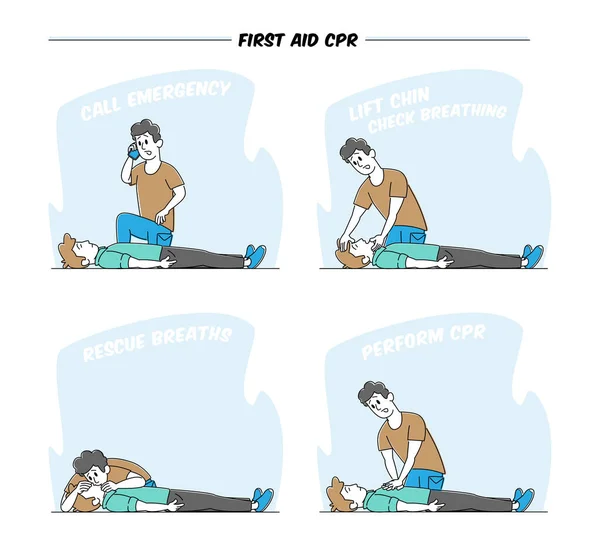 FIRST AID CPR

CALL EMERGENCY

LIFT CHIN
CHECK BREATHING

RESCUE BREATHS

PERFORM CPR