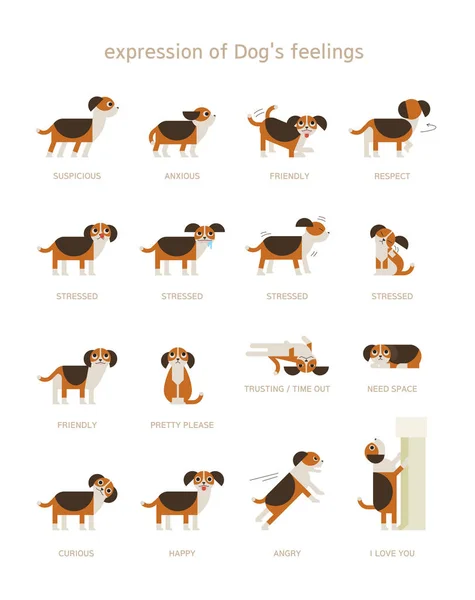 expression of Dog's feelings

SUSPICIOUS

ANXIOUS

FRIENDLY

RESPECT

STRESSED

STRESSED

STRESSED

STRESSED

FRIENDLY

PRETTY PLEASE

TRUSTING / TIME OUT

NEED SPACE

CURIOUS

HAPPY

ANGRY

I LOVE YOU