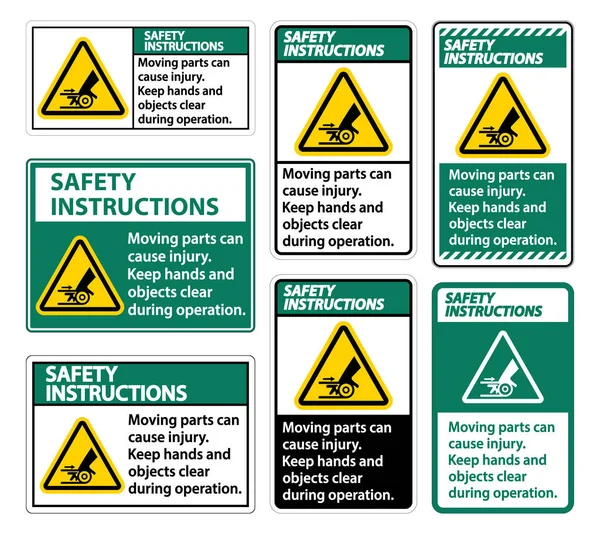 SAFETY INSTRUCTIONS
Moving parts can cause injury. Keep hands and objects clear during operation.

SAFETY INSTRUCTIONS
Moving parts can cause injury. Keep hands and objects clear during operation.

SAFETY INSTRUCTIONS
Moving parts can cause injury. Keep hands and objects clear during operation.

SAFETY INSTRUCTIONS
Moving parts can cause injury. Keep hands and objects clear during operation.

SAFETY INSTRUCTIONS
Moving parts can cause injury. Keep hands and objects clear during operation.

SAFETY INSTRUCTIONS
Moving parts can cause injury. Keep hands and objects clear during operation.

SAFETY INSTRUCTIONS
Moving parts can cause injury. Keep hands and objects clear during operation.