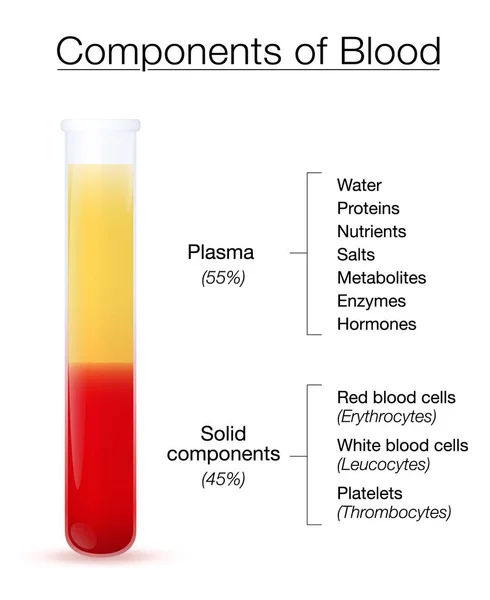 Components of Blood

Plasma
(55%)

Water
Proteins
Nutrients
Salts
Metabolites
Enzymes
Hormones

Solid components
(45%)

Red blood cells
(Erythrocytes)
White blood cells
(Leucocytes)
Platelets
(Thrombocytes)