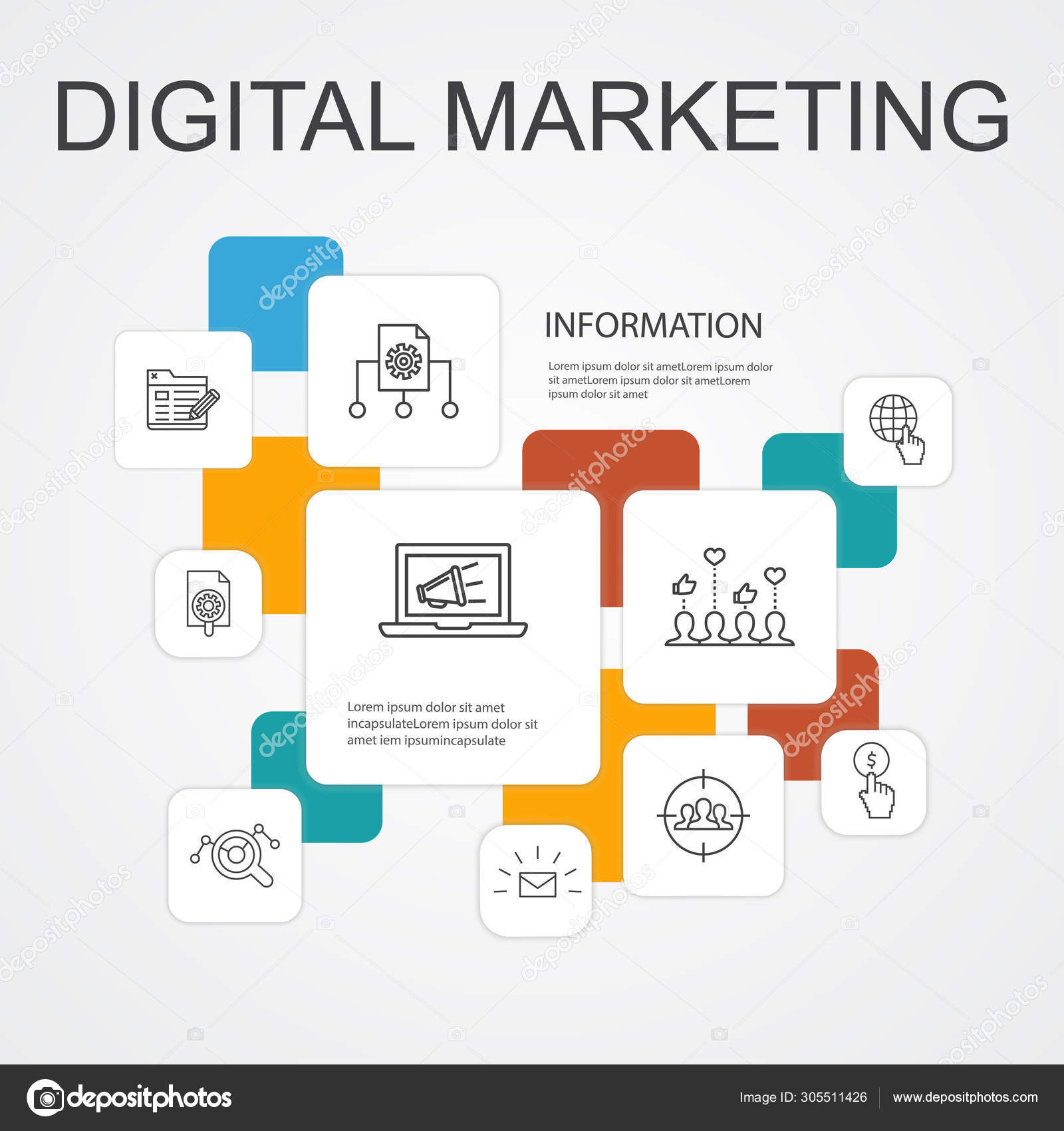 DIGITAL MARKETING

INFORMATION

Lorem ipsum dolor sit ametLorem ipsum dolor sit ametLorem ipsum dolor sit ametLorem ipsum dolor sit amet

Lorem ipsum dolor sit amet incapsulateLorem ipsum dolor sit amet iem ipsumincapsulate

$

depositphotos

Image ID: 305511426 www.depositphotos.com