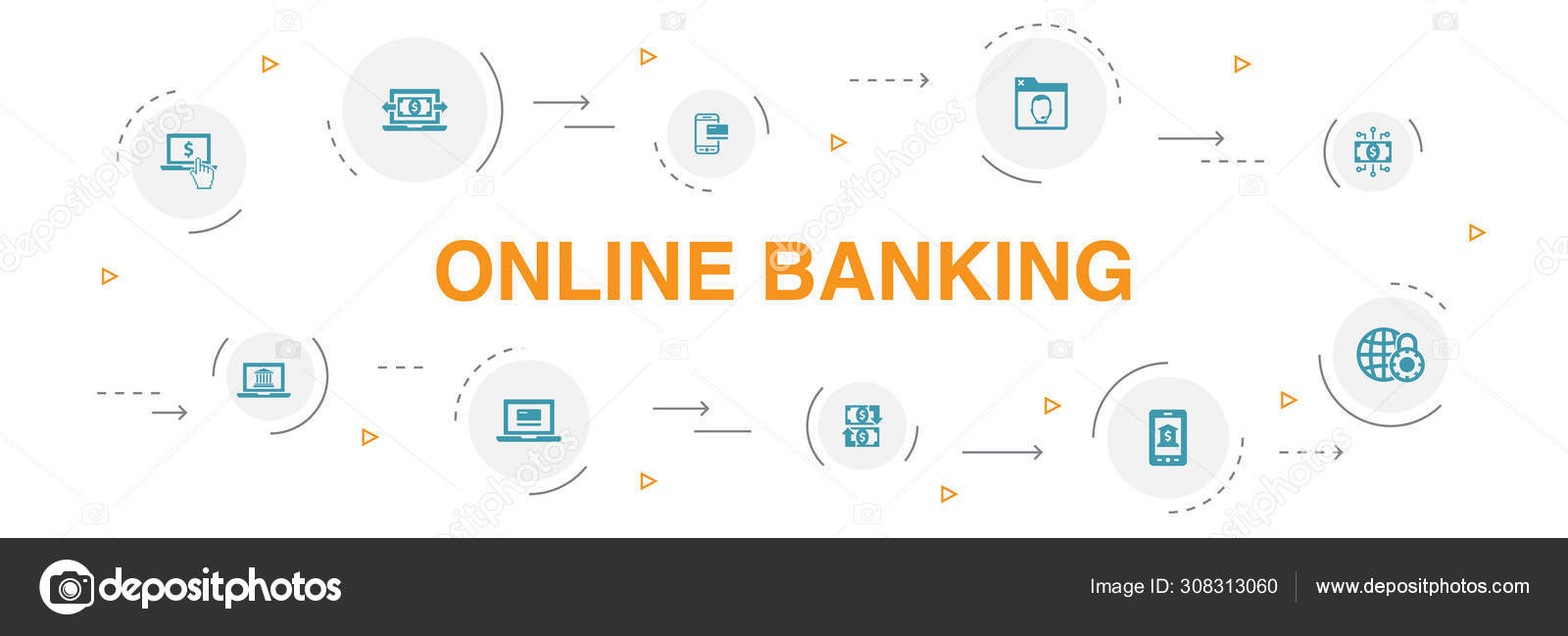 ONLINE BANKING

depositphotos

Image ID: 308313060

www.depositphotos.com