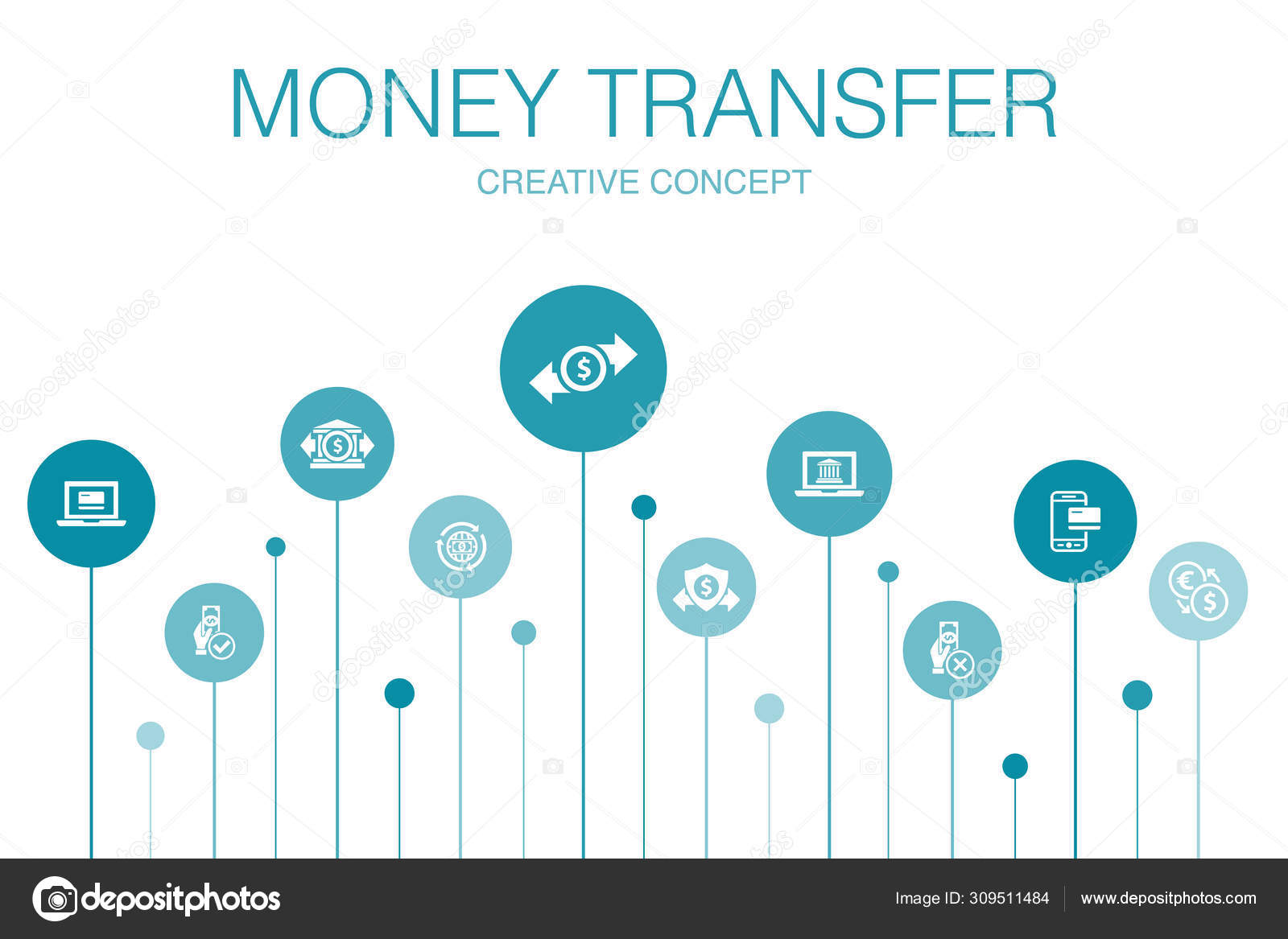 MONEY TRANSFER

CREATIVE CONCEPT

depositphotos

Image ID: 309511484

www.depositphotos.com