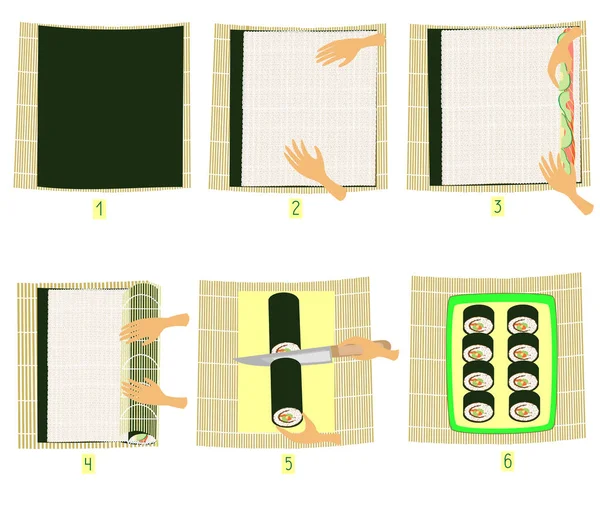 1

2

3

4

5

6