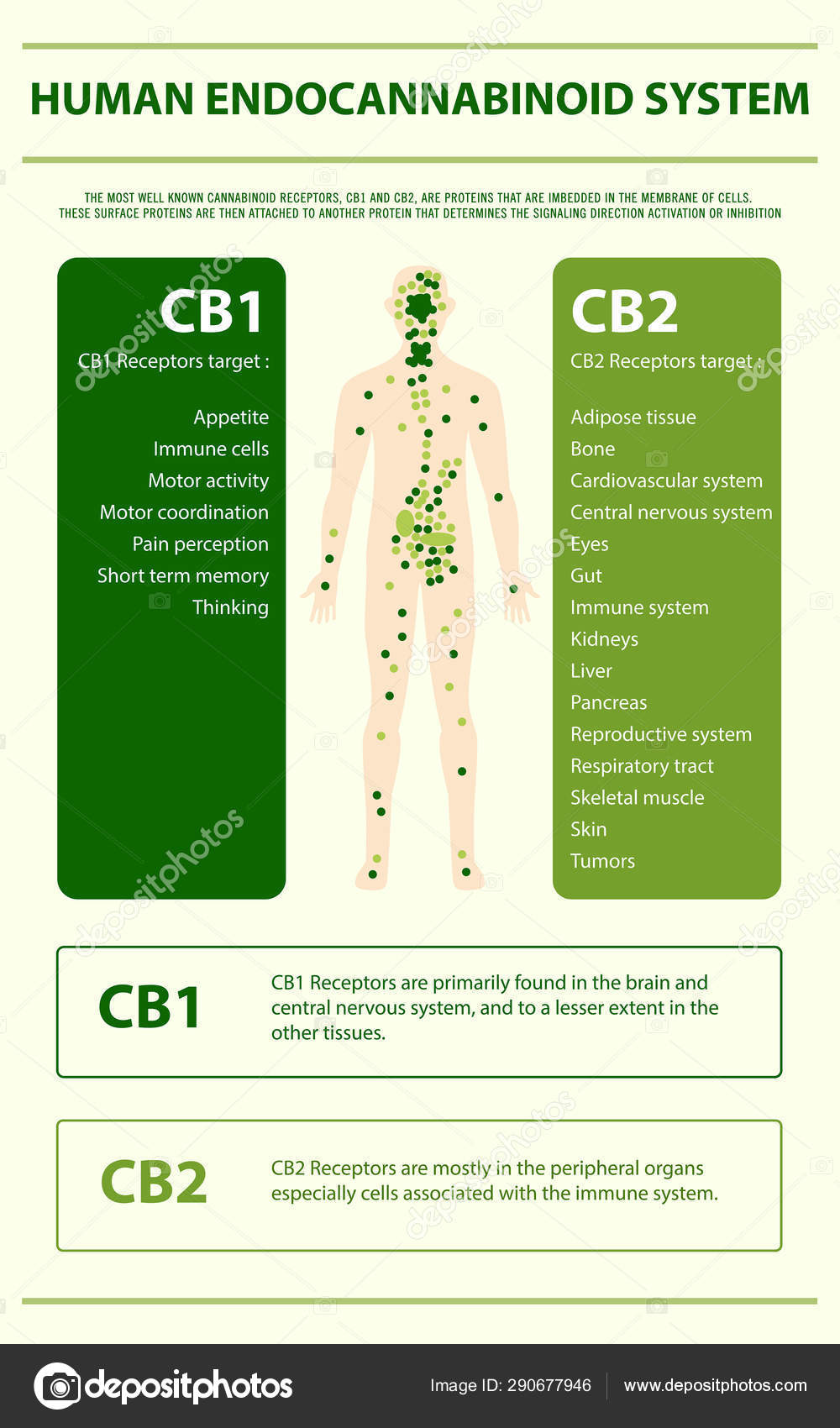 HUMAN ENDOCANNABINOID SYSTEM

THE MOST WELL KNOWN CANNABINOID RECEPTORS, CB1 AND CB2, ARE PROTEINS THAT ARE IMBEDDED IN THE MEMBRANE OF CELLS. THESE SURFACE PROTEINS ARE THEN ATTACHED TO ANOTHER PROTEIN THAT DETERMINES THE SIGNALING DIRECTION ACTIVATION OR INHIBITION

CB1
CB1 Receptors target :

Appetite
Immune cells
Motor activity
Motor coordination
Pain perception
Short term memory
Thinking

CB2
CB2 Receptors target :

Adipose tissue
Bone
Cardiovascular system
Central nervous system
Eyes
Gut
Immune system
Kidneys
Liver
Pancreas
Reproductive system
Respiratory tract
Skeletal muscle
Skin
Tumors

CB1
CB1 Receptors are primarily found in the brain and central nervous system, and to a lesser extent in the other tissues.

CB2
CB2 Receptors are mostly in the peripheral organs especially cells associated with the immune system.

depositphotos
Image ID: 290677946
www.depositphotos.com