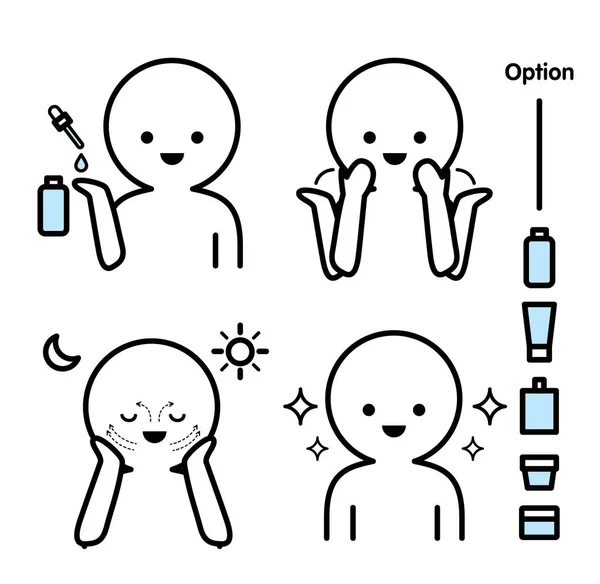 Option