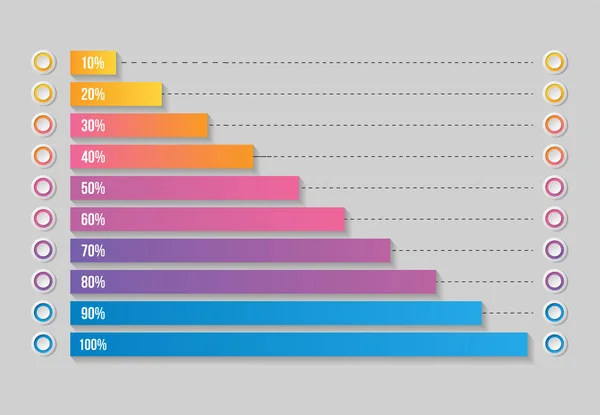 10%
20%
30%
40%
50%
60%
70%
80%
90%
100%