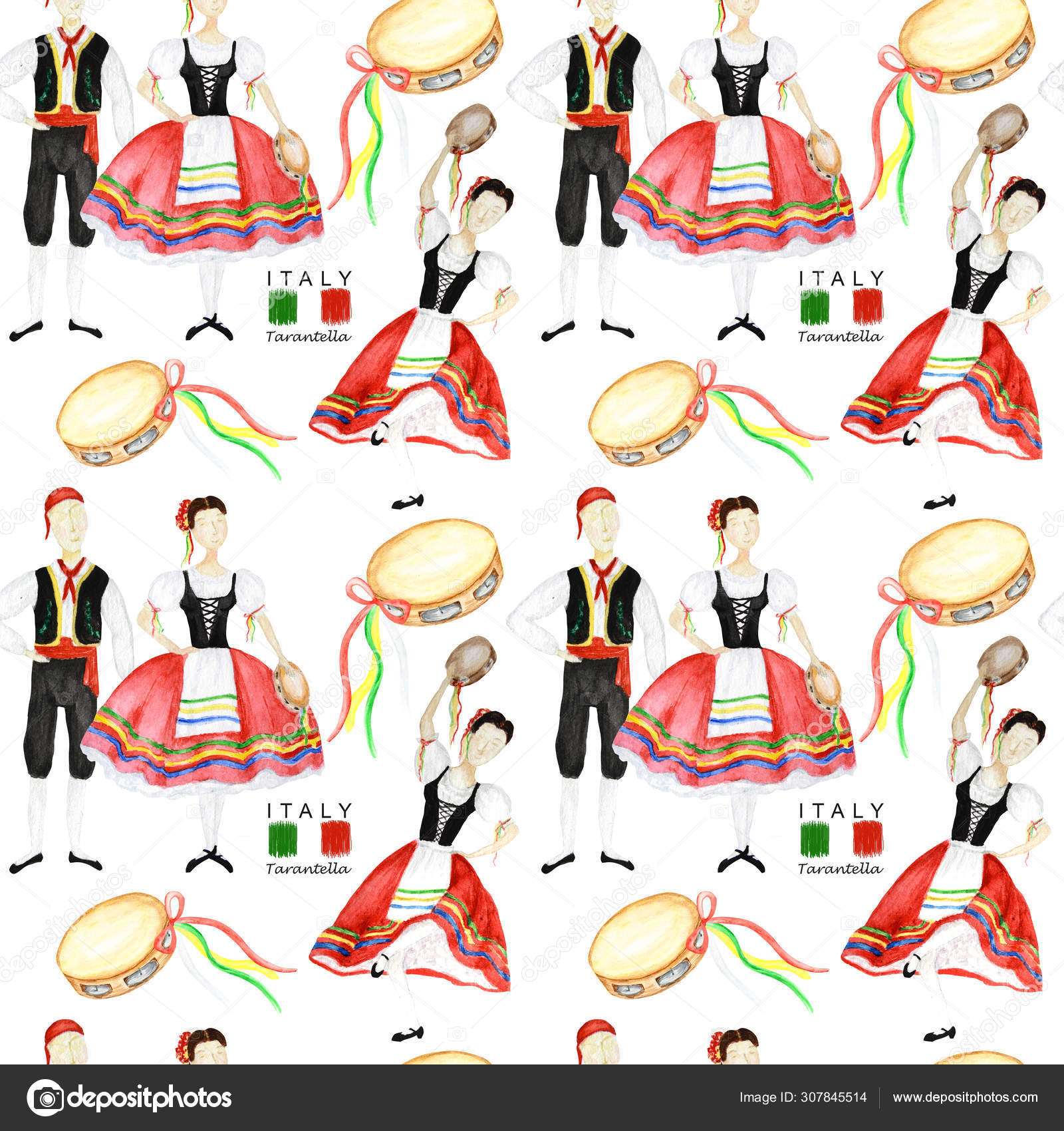 ITALY
Tarantella

ITALY
Tarantella

ITALY
Tarantella

ITALY
Tarantella

depositphotos

Image ID: 307845514

www.depositphotos.com