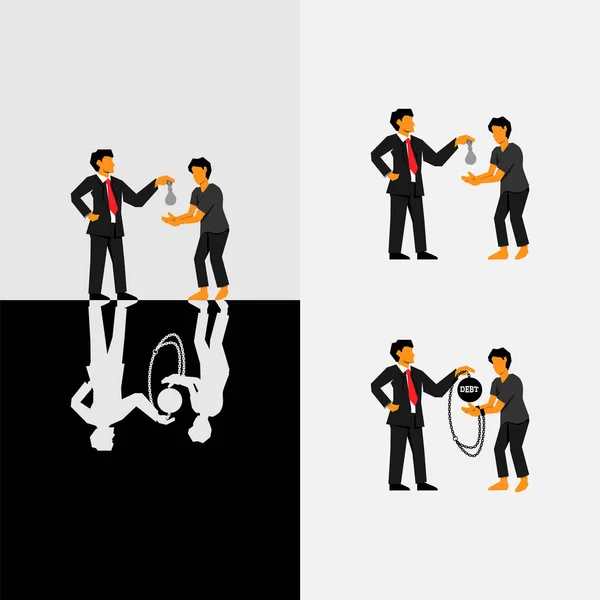 DEBT