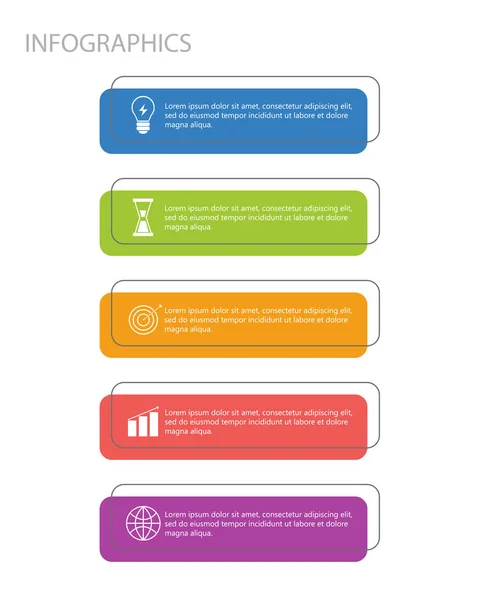 INFOGRAPHICS

Lorem ipsum dolor sit amet, consectetur adipiscing elit, sed do eiusmod tempor incididunt ut labore et dolore magna aliqua.

Lorem ipsum dolor sit amet, consectetur adipiscing elit, sed do eiusmod tempor incididunt ut labore et dolore magna aliqua.

Lorem ipsum dolor sit amet, consectetur adipiscing elit, sed do eiusmod tempor incididunt ut labore et dolore magna aliqua.

Lorem ipsum dolor sit amet, consectetur adipiscing elit, sed do eiusmod tempor incididunt ut labore et dolore magna aliqua.

Lorem ipsum dolor sit amet, consectetur adipiscing elit, sed do eiusmod tempor incididunt ut labore et dolore magna aliqua.