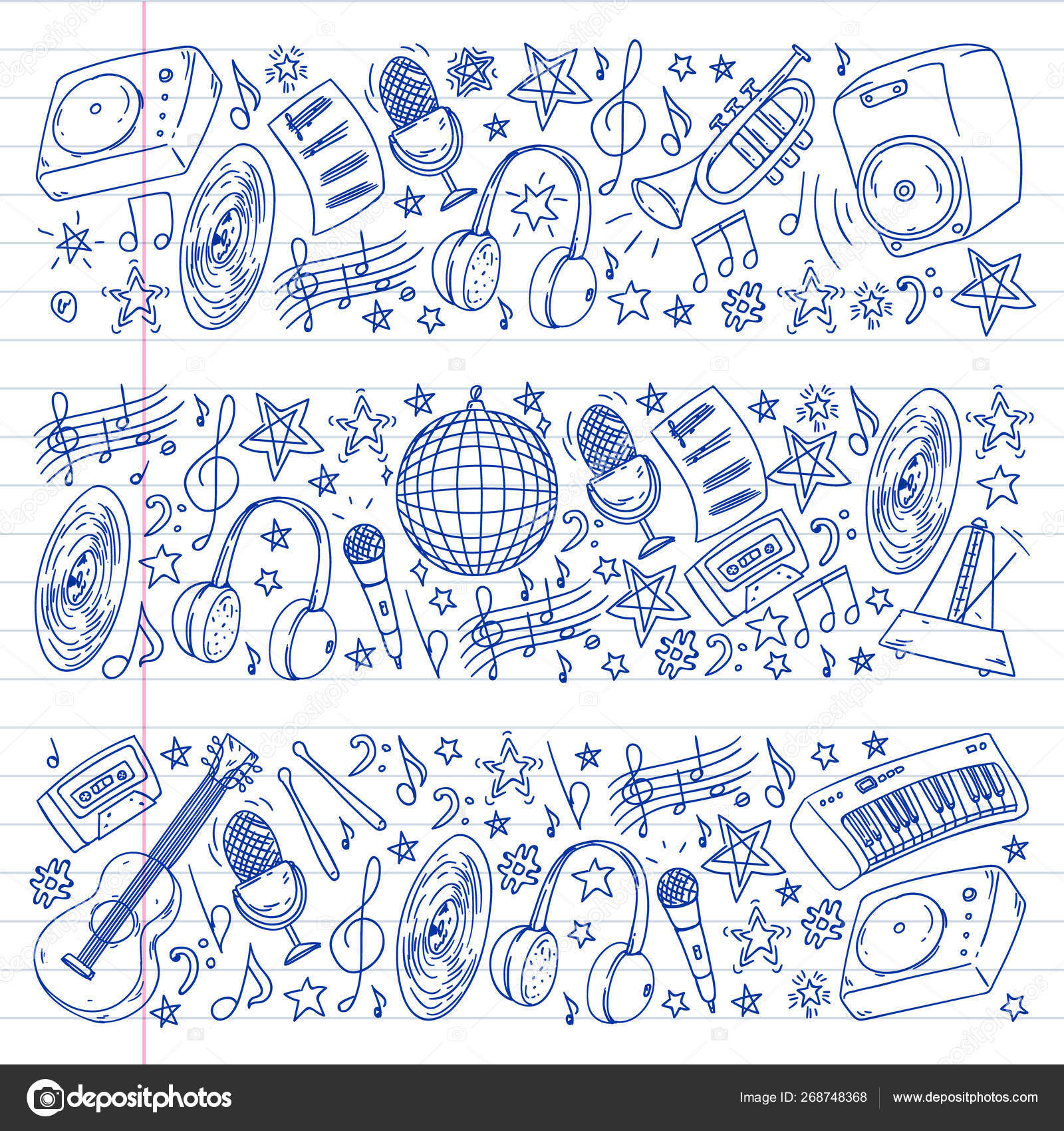 depositphotos

Image ID: 268748368

www.depositphotos.com