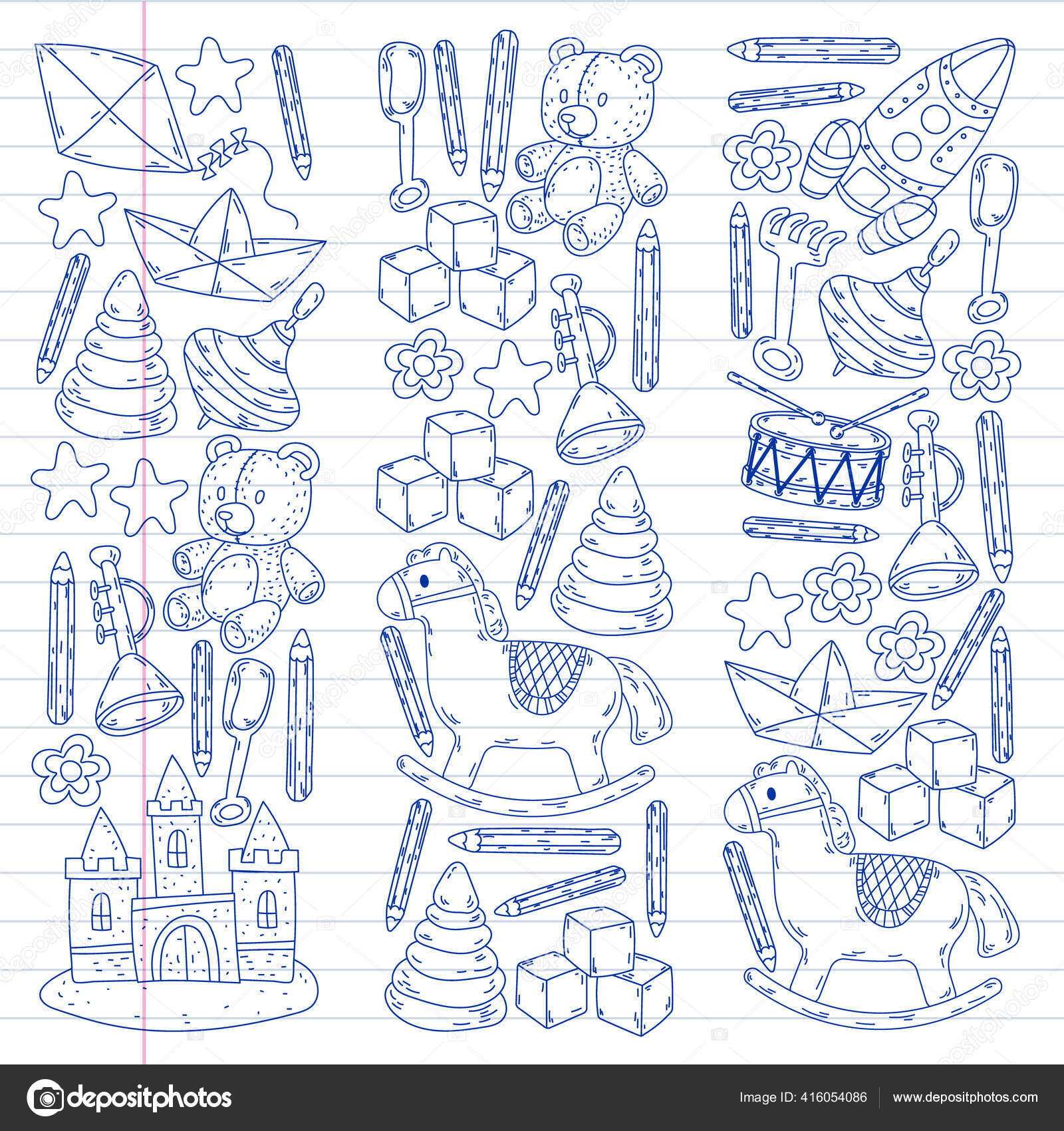 depositphotos

Image ID: 416054086

www.depositphotos.com