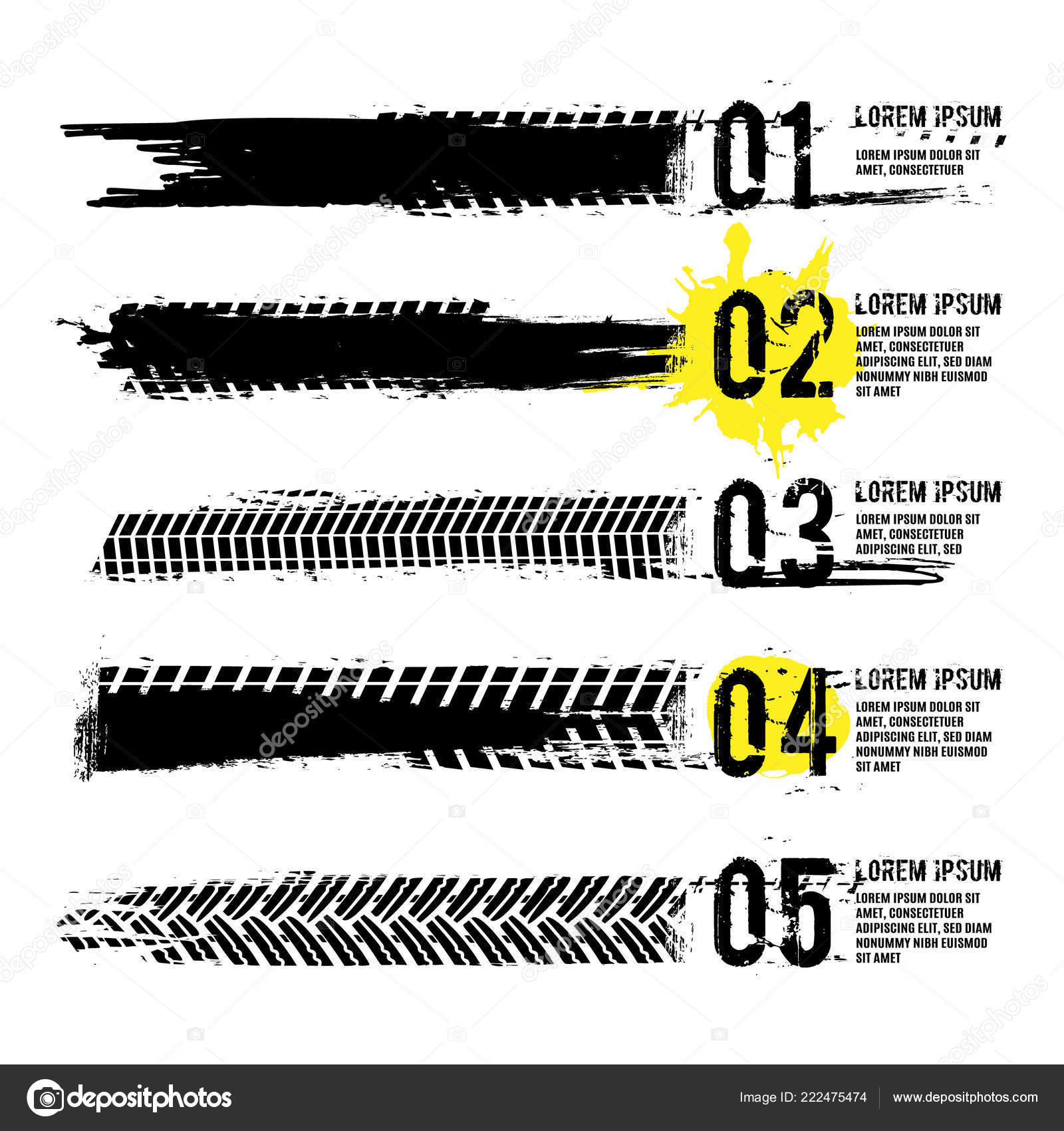 01
LOREM IPSUM
LOREM IPSUM DOLOR SIT AMET, CONSECTETUER

02
LOREM IPSUM
LOREM IPSUM DOLOR SIT AMET, CONSECTETUER ADIPISCING ELIT, SED DIAM NONUMMY NIBH EUISMOD SIT AMET

03
LOREM IPSUM
LOREM IPSUM DOLOR SIT AMET, CONSECTETUER ADIPISCING ELIT, SED

04
LOREM IPSUM
LOREM IPSUM DOLOR SIT AMET, CONSECTETUER ADIPISCING ELIT, SED DIAM NONUMMY NIBH EUISMOD SIT AMET

05
LOREM IPSUM
LOREM IPSUM DOLOR SIT AMET, CONSECTETUER ADIPISCING ELIT, SED DIAM NONUMMY NIBH EUISMOD SIT AMET

depositphotos
Image ID: 222475474
www.depositphotos.com