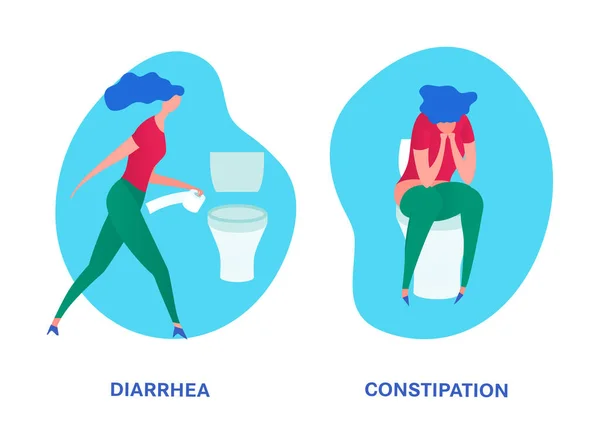 DIARRHEA

CONSTIPATION