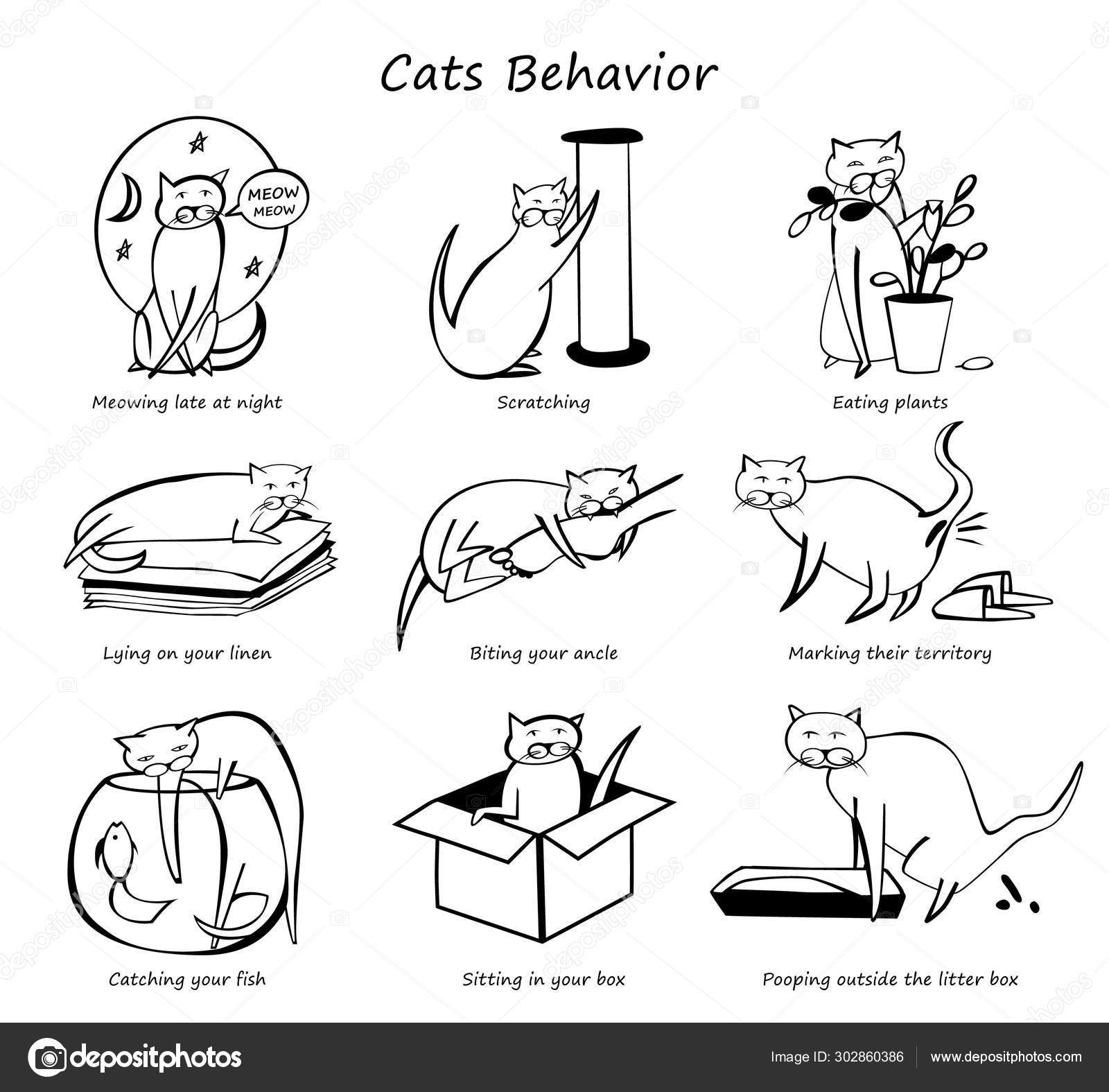 Cats Behavior

MEOW
MEOW

Meowing late at night

Scratching

Eating plants

Lying on your linen

Biting your ancle

Marking their territory

Catching your fish

Sitting in your box

Pooping outside the litter box

depositphotos

Image ID: 302860386

www.depositphotos.com