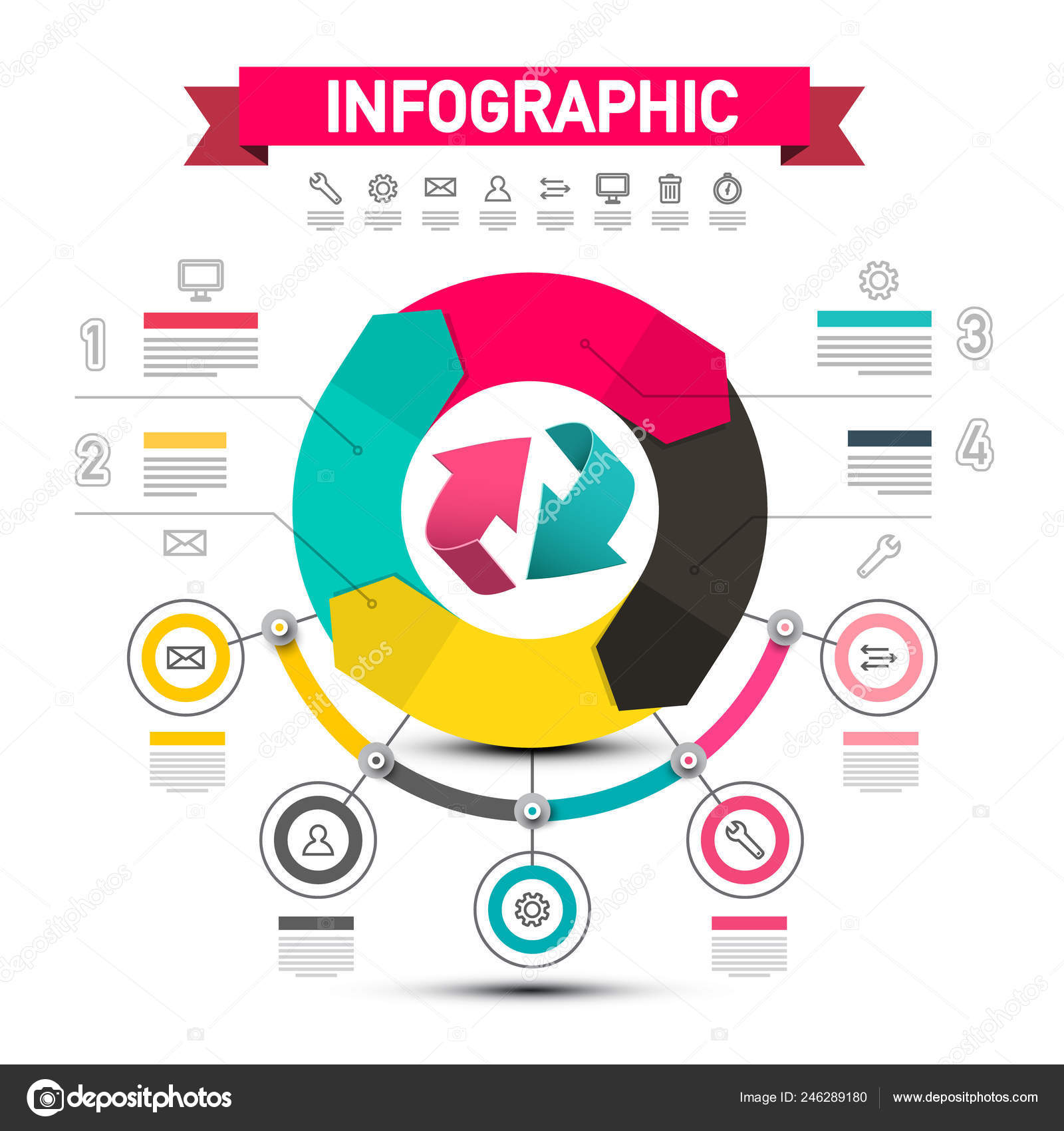 INFOGRAPHIC

1

2

3

4

depositphotos

Image ID: 246289180

www.depositphotos.com